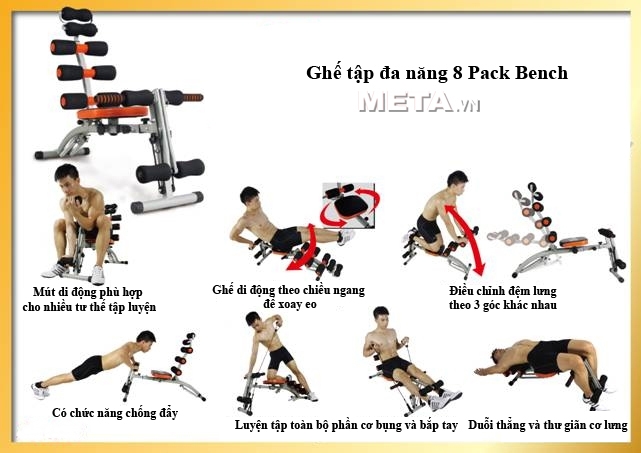 Ghế tập đa năng 8 Pack Bench

META.vn

Mút di động phù hợp cho nhiều tư thế tập luyện

Ghế di động theo chiều ngang để xoay eo

Điều chỉnh đệm lưng theo 3 góc khác nhau

Có chức năng chống đẩy

Luyện tập toàn bộ phần cơ bụng và bắp tay

Duỗi thẳng và thư giãn cơ lưng