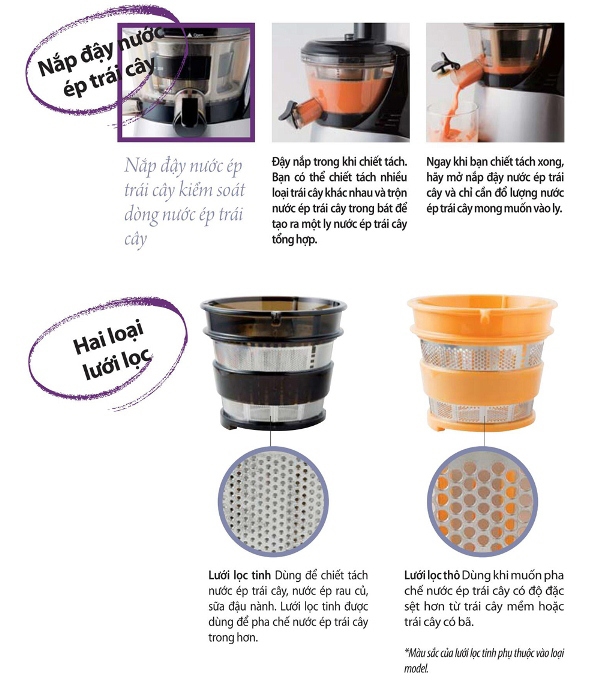 Nắp đậy nước ép trái cây

Open

Nắp đậy nước ép trái cây kiểm soát dòng nước ép trái cây

Đậy nắp trong khi chiết tách. Bạn có thể chiết tách nhiều loại trái cây khác nhau và trộn nước ép trái cây trong bát để tạo ra một ly nước ép trái cây tổng hợp.

Ngay khi bạn chiết tách xong, hãy mở nắp đậy nước ép trái cây và chỉ cần đổ lượng nước ép trái cây mong muốn vào ly.

Hai loại lưới lọc

Lưới lọc tinh Dùng để chiết tách nước ép trái cây, nước ép rau củ, sữa đậu nành. Lưới lọc tinh được dùng để pha chế nước ép trái cây trong hơn.

Lưới lọc thô Dùng khi muốn pha chế nước ép trái cây có độ đặc sệt hơn từ trái cây mềm hoặc trái cây có bã.

*Màu sắc của lưới lọc tinh phụ thuộc vào loại model.