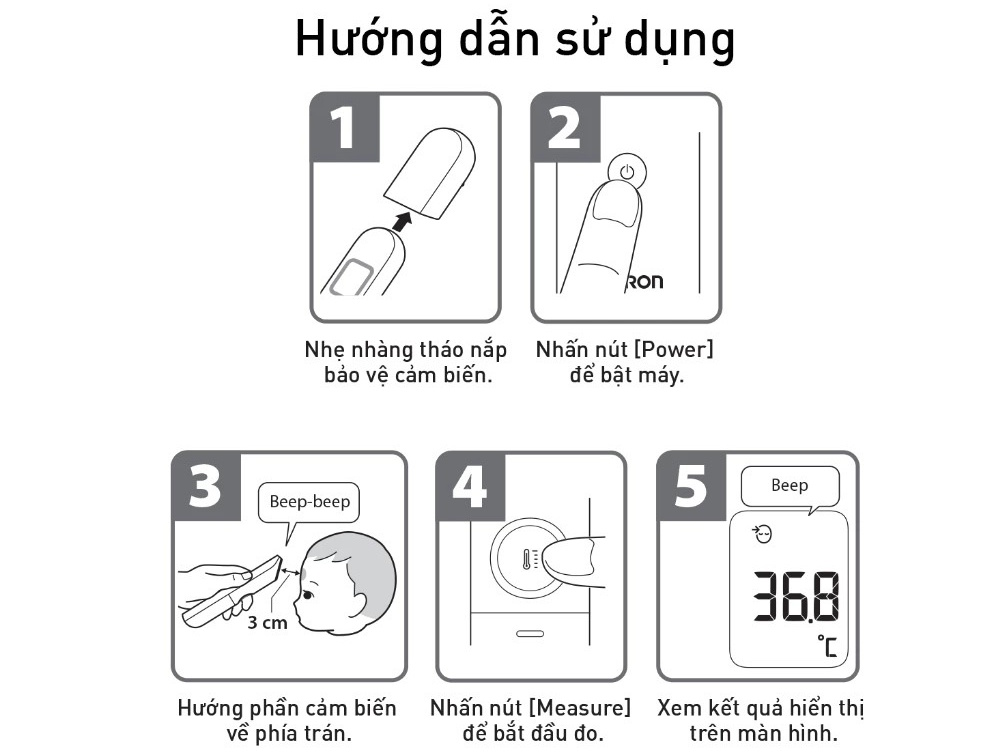 Hướng dẫn sử dụng

1

Nhẹ nhàng tháo nắp bảo vệ cảm biến.

2

RON

Nhấn nút [Power] để bật máy.

3

Beep-beep

3 cm

Hướng phần cảm biến về phía trán.

4

Nhấn nút [Measure] để bắt đầu đo.

5

Beep

36.8

°C

Xem kết quả hiển thị trên màn hình.