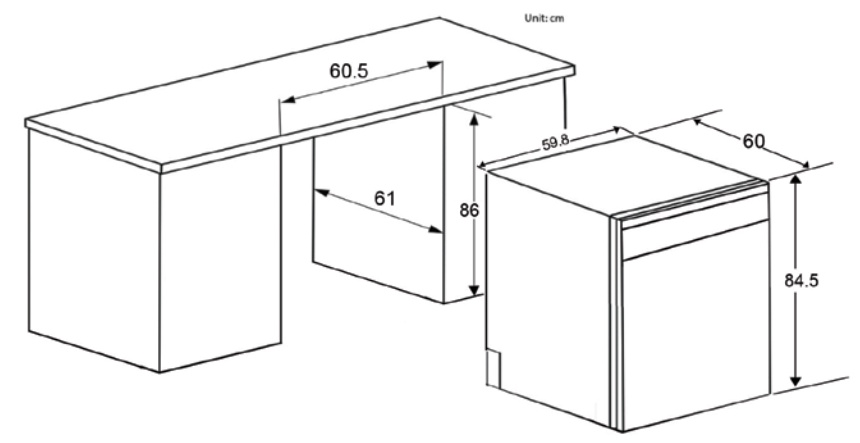 Unit: cm

60.5

61

86

59.8

60

84.5