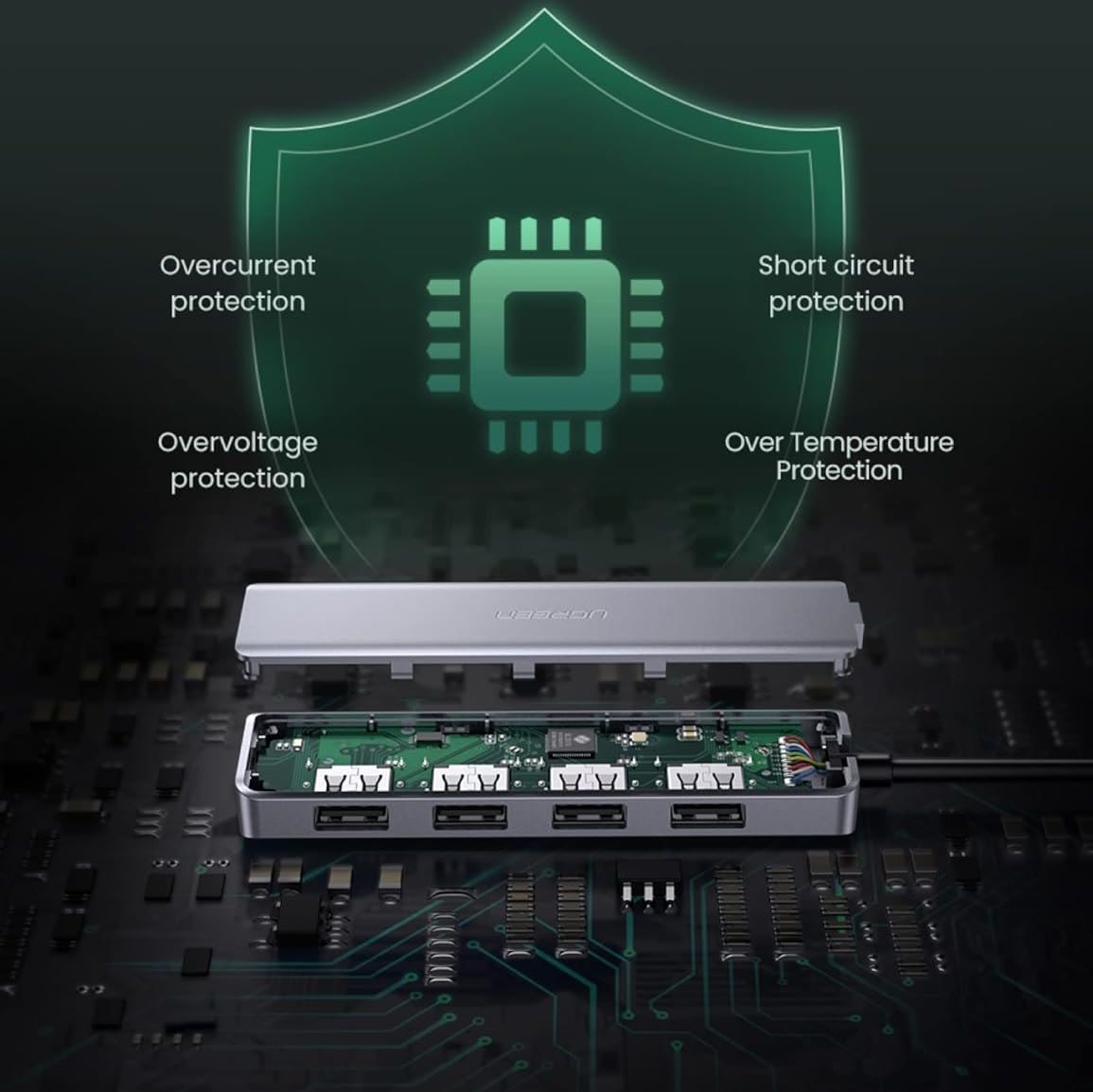 Overcurrent protection

Short circuit protection

Overvoltage protection

Over Temperature Protection

UGREEN