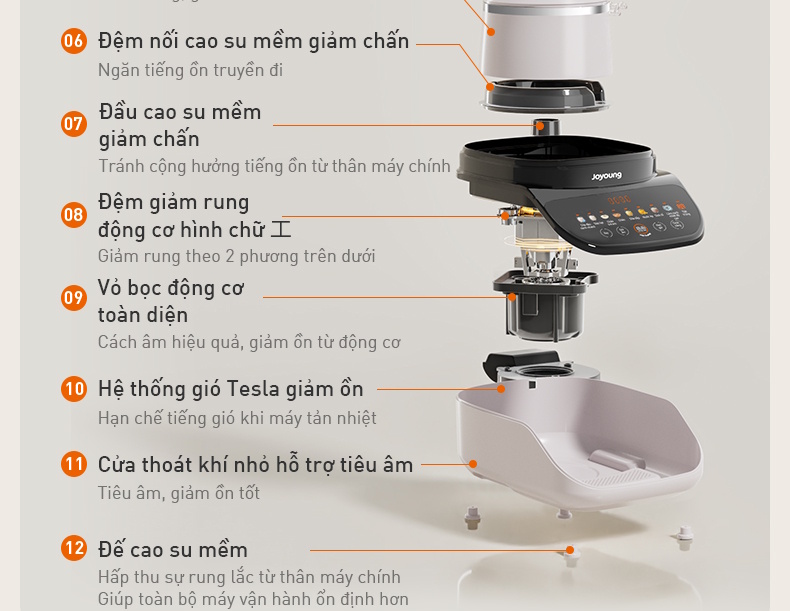 06 Đệm nối cao su mềm giảm chấn
Ngăn tiếng ồn truyền đi

07 Đầu cao su mềm giảm chấn
Tránh cộng hưởng tiếng ồn từ thân máy chính

08 Đệm giảm rung động cơ hình chữ 工
Giảm rung theo 2 phương trên dưới

09 Vỏ bọc động cơ toàn diện
Cách âm hiệu quả, giảm ồn từ động cơ

10 Hệ thống gió Tesla giảm ồn
Hạn chế tiếng gió khi máy tản nhiệt

11 Cửa thoát khí nhỏ hỗ trợ tiêu âm
Tiêu âm, giảm ồn tốt

12 Đế cao su mềm
Hấp thu sự rung lắc từ thân máy chính
Giúp toàn bộ máy vận hành ổn định hơn

Joyoung