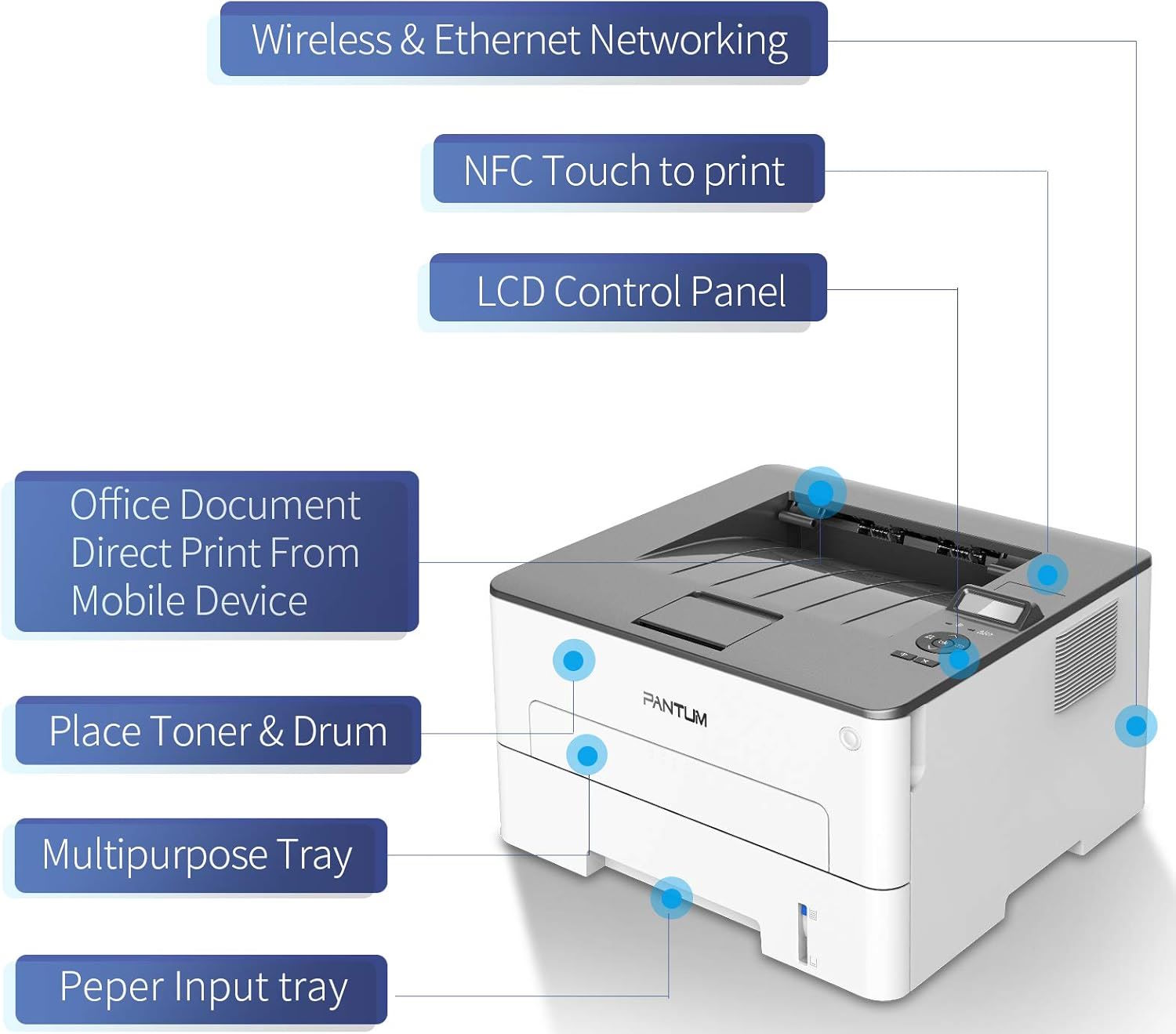 Wireless & Ethernet Networking

NFC Touch to print

LCD Control Panel

Office Document Direct Print From Mobile Device

Place Toner & Drum

Multipurpose Tray

Peper Input tray

PANTUM