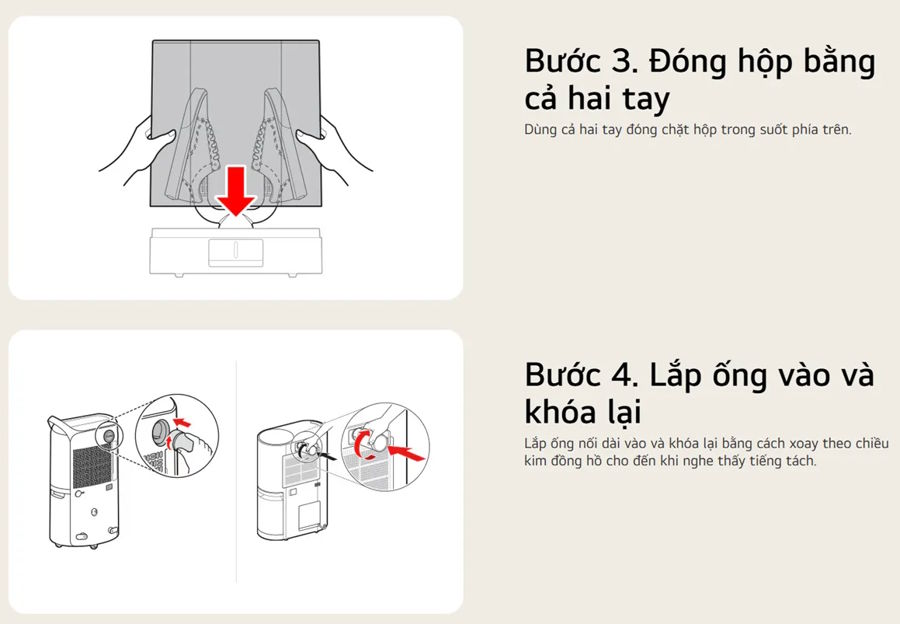 Bước 3. Đóng hộp bằng cả hai tay

Dùng cả hai tay đóng chặt hộp trong suốt phía trên.

Bước 4. Lắp ống vào và khóa lại

Lắp ống nối dài vào và khóa lại bằng cách xoay theo chiều kim đồng hồ cho đến khi nghe thấy tiếng tách.