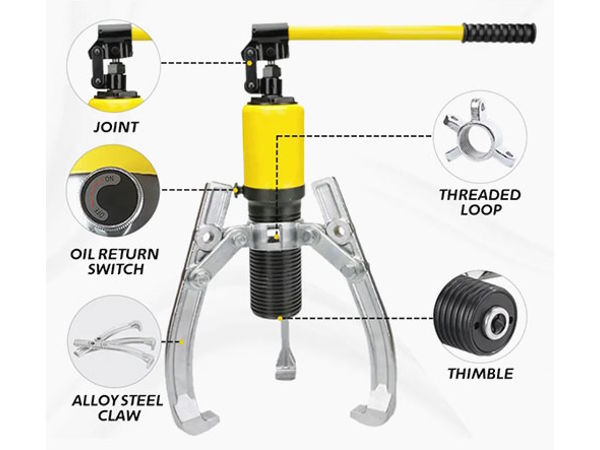 JOINT

ON
OFF

OIL RETURN SWITCH

ALLOY STEEL CLAW

THREADED LOOP

THIMBLE