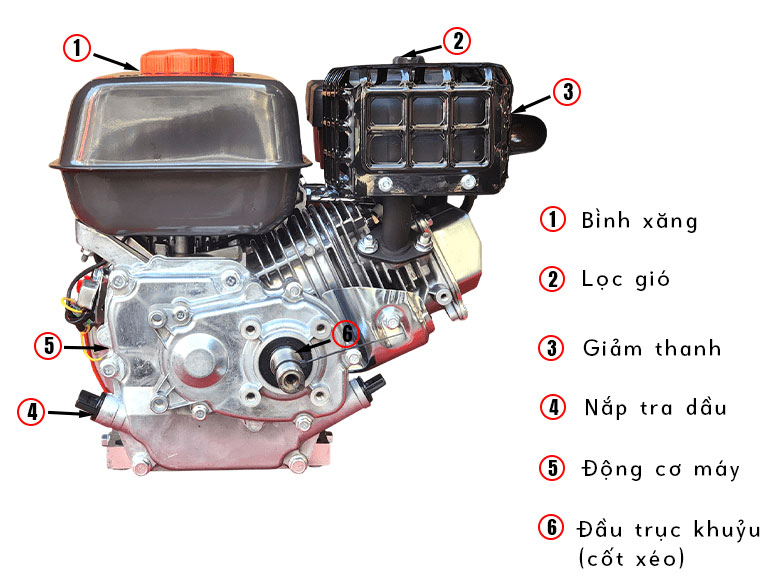 1
2
3
5
6
4

1 Bình xăng

2 Lọc gió

3 Giảm thanh

4 Nắp tra dầu

5 Động cơ máy

6 Đầu trục khuỷu (cốt xéo)