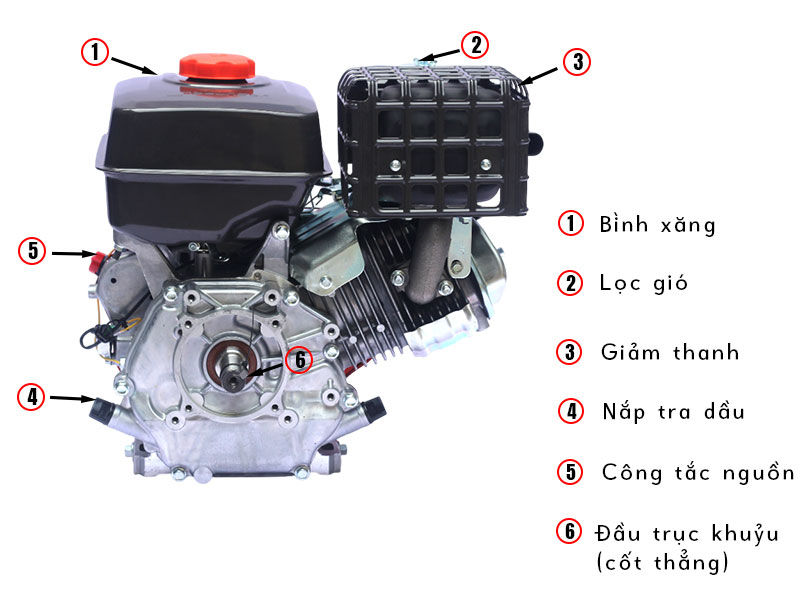 1
2
3
5
6
4

1 Bình xăng
2 Lọc gió
3 Giảm thanh
4 Nắp tra dầu
5 Công tắc nguồn
6 Đầu trục khuỷu (cốt thẳng)