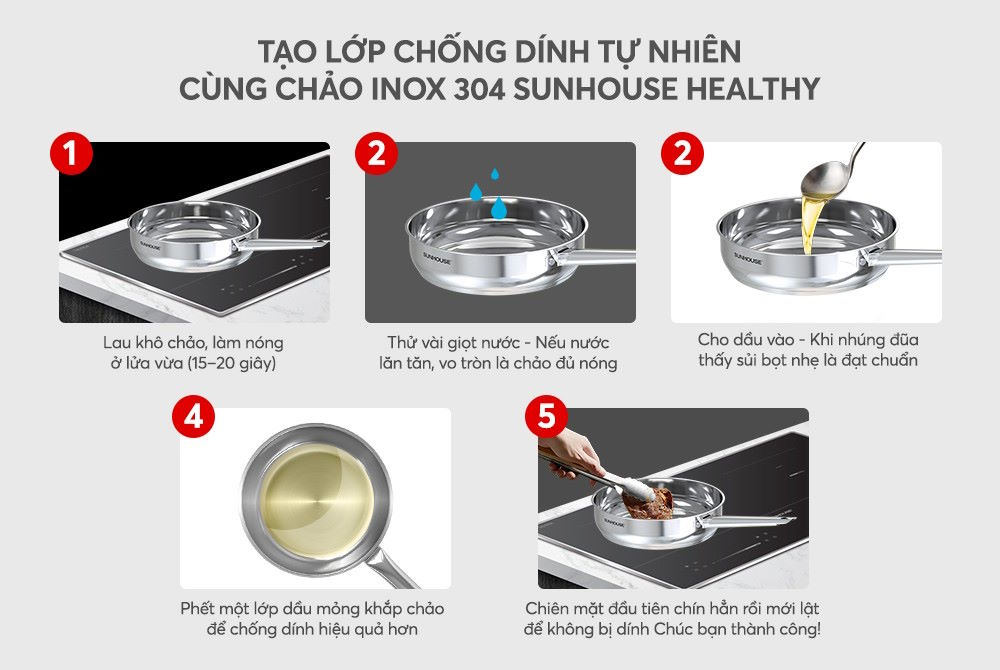 TẠO LỚP CHỐNG DÍNH TỰ NHIÊN
CÙNG CHẢO INOX 304 SUNHOUSE HEALTHY

1

SUNHOUSE

Lau khô chảo, làm nóng ở lửa vừa (15–20 giây)

2

SUNHOUSE

Thử vài giọt nước - Nếu nước lăn tăn, vo tròn là chảo đủ nóng

2

SUNHOUSE

Cho dầu vào - Khi nhúng đũa thấy sủi bọt nhẹ là đạt chuẩn

4

Phết một lớp dầu mỏng khắp chảo để chống dính hiệu quả hơn

5

SUNHOUSE

Chiên mặt đầu tiên chín hẳn rồi mới lật để không bị dính Chúc bạn thành công!