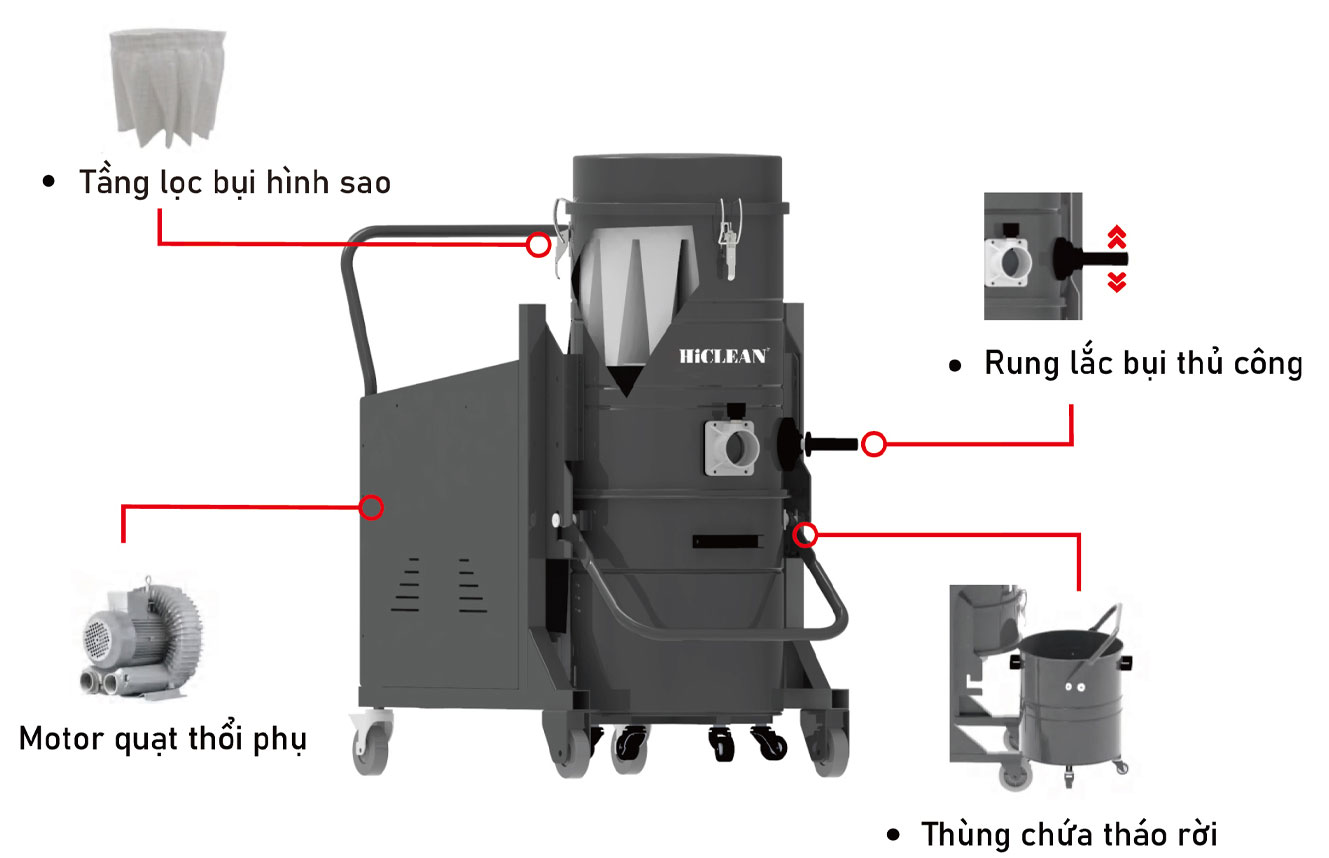 • Tầng lọc bụi hình sao

HiCLEAN

• Rung lắc bụi thủ công

Motor quạt thổi phụ

• Thùng chứa tháo rời