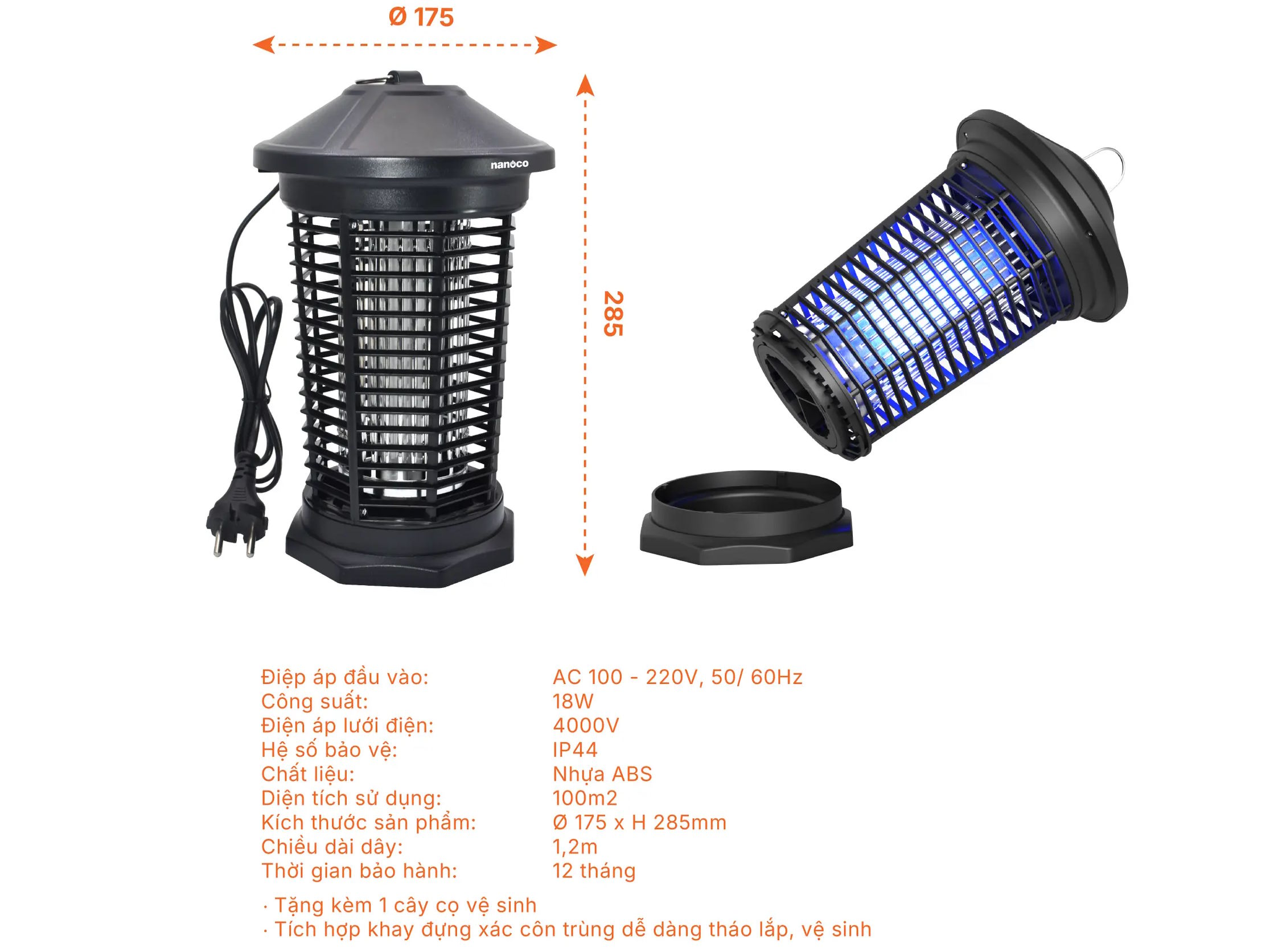 Ø 175

nanoco

285

| | |
|---|---|
| Điệp áp đầu vào: | AC 100 - 220V, 50/ 60Hz |
| Công suất: | 18W |
| Điện áp lưới điện: | 4000V |
| Hệ số bảo vệ: | IP44 |
| Chất liệu: | Nhựa ABS |
| Diện tích sử dụng: | 100m2 |
| Kích thước sản phẩm: | Ø 175 x H 285mm |
| Chiều dài dây: | 1,2m |
| Thời gian bảo hành: | 12 tháng |

· Tặng kèm 1 cây cọ vệ sinh
· Tích hợp khay đựng xác côn trùng dễ dàng tháo lắp, vệ sinh