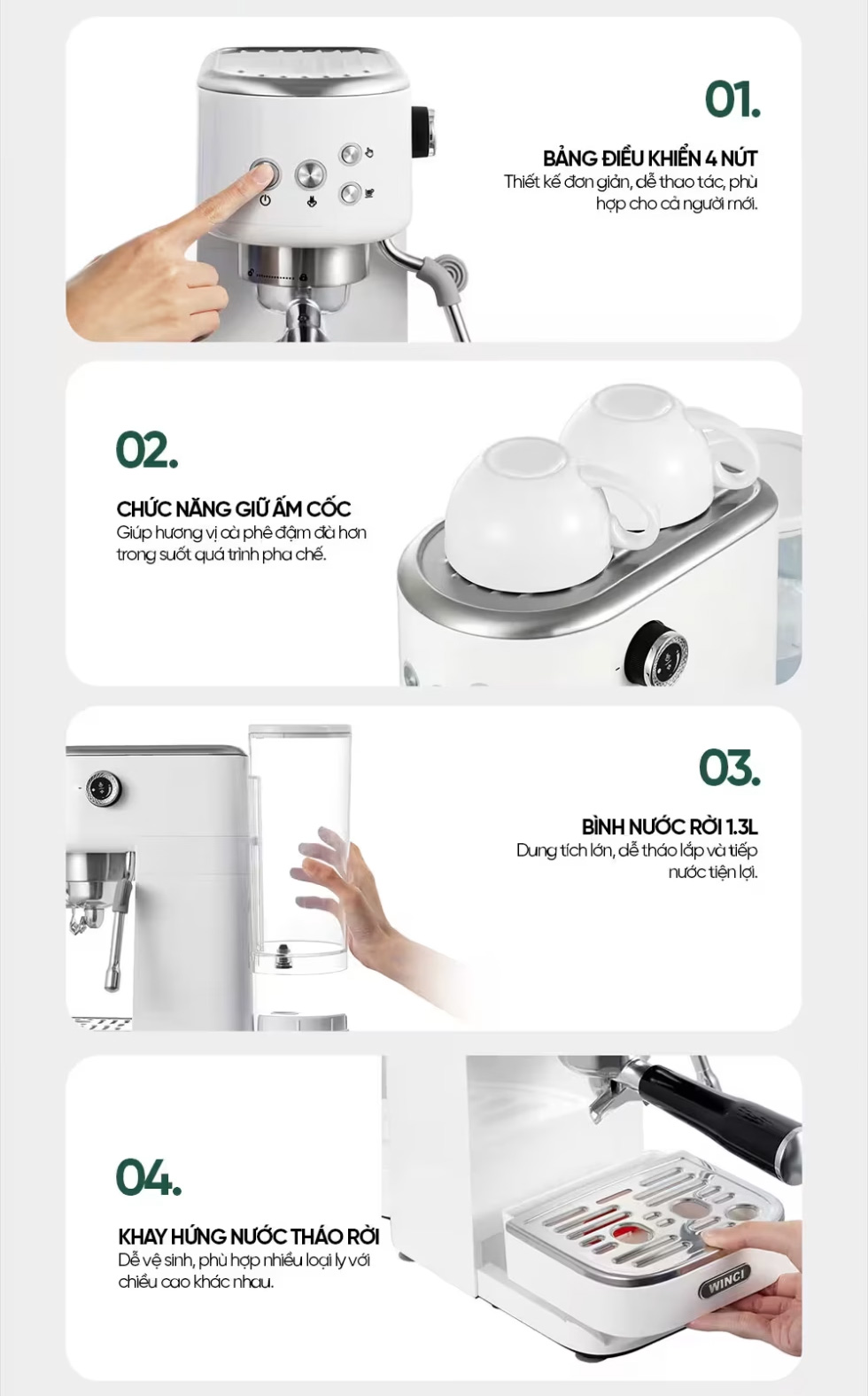 01.

BẢNG ĐIỀU KHIỂN 4 NÚT
Thiết kế đơn giản, dễ thao tác, phù hợp cho cả người mới.

02.

CHỨC NĂNG GIỮ ẤM CỐC
Giúp hương vị cà phê đậm đà hơn trong suốt quá trình pha chế.

03.

BÌNH NƯỚC RỜI 1.3L
Dung tích lớn, dễ tháo lắp và tiếp nước tiện lợi.

04.

KHAY HỨNG NƯỚC THÁO RỜI
Dễ vệ sinh, phù hợp nhiều loại ly với chiều cao khác nhau.

WINCI