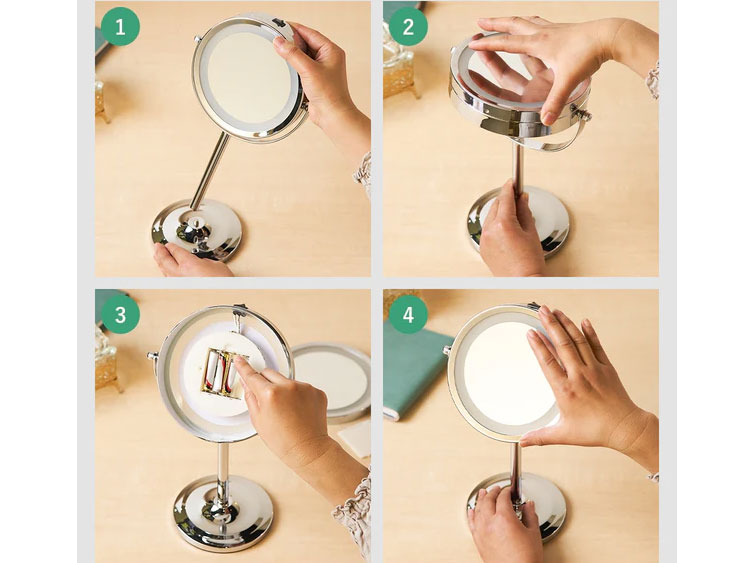 1

2

3

4