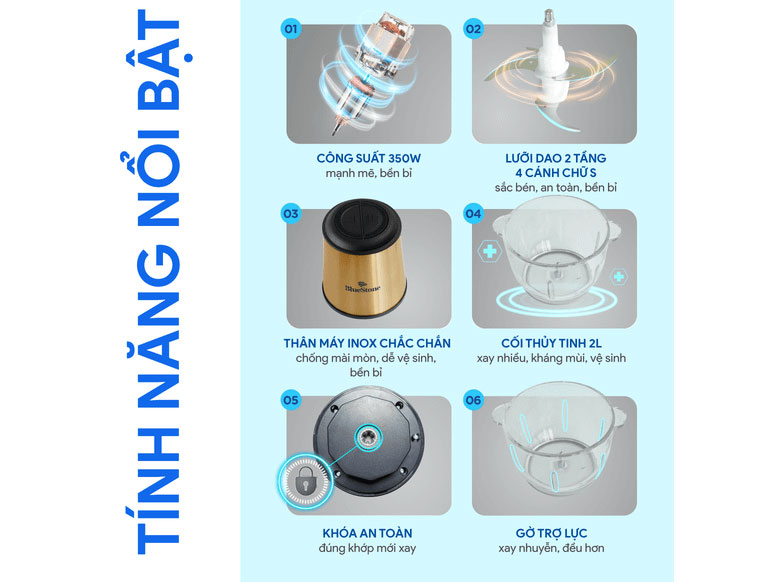 TÍNH NĂNG NỔI BẬT

01

CÔNG SUẤT 350W
mạnh mẽ, bền bỉ

02

LƯỠI DAO 2 TẦNG 4 CÁNH CHỮ S
sắc bén, an toàn, bền bỉ

03

BlueStone

THÂN MÁY INOX CHẮC CHẮN
chống mài mòn, dễ vệ sinh, bền bỉ

04

CỐI THỦY TINH 2L
xay nhiều, kháng mùi, vệ sinh

05

KHÓA AN TOÀN
đúng khớp mới xay

06

GỜ TRỢ LỰC
xay nhuyễn, đều hơn