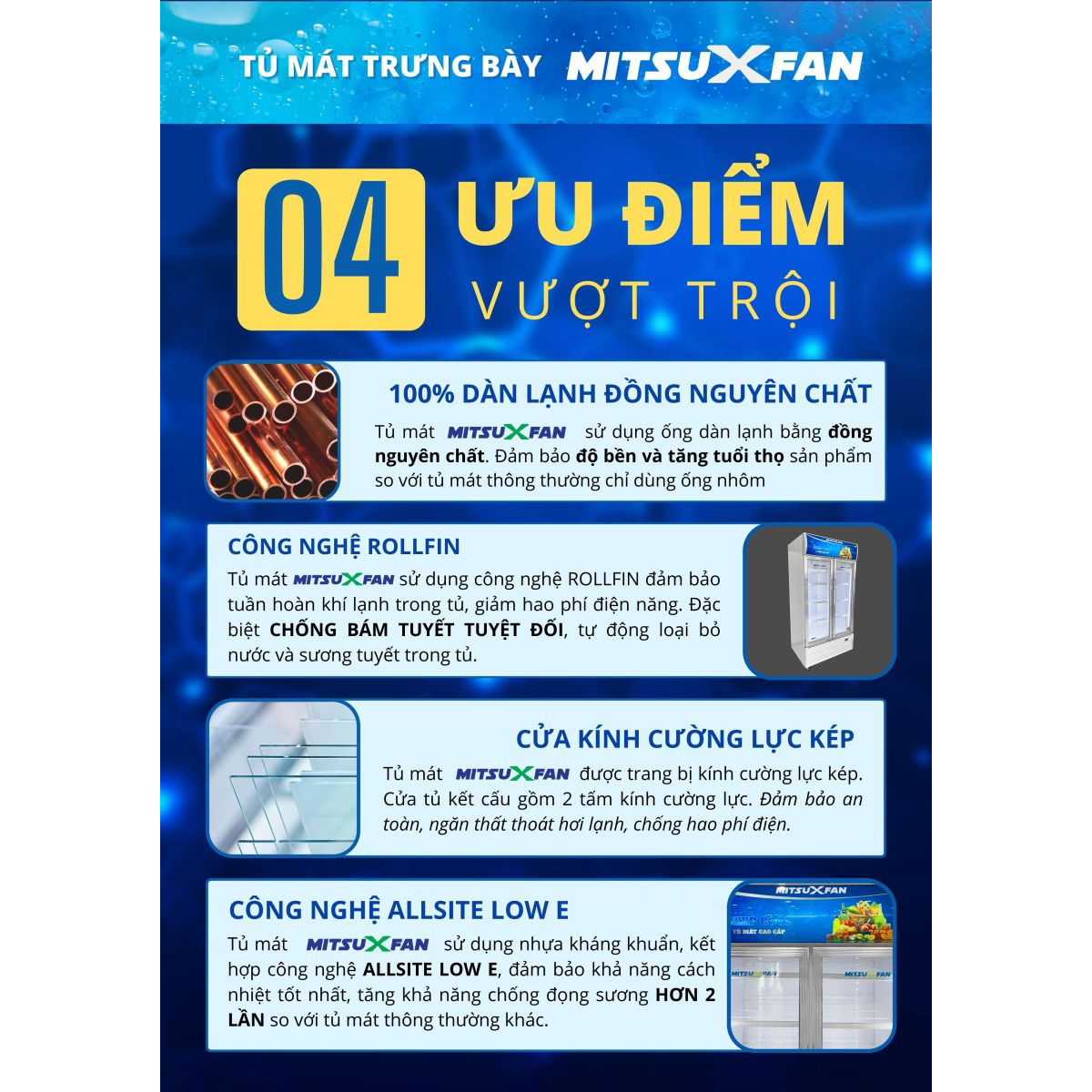 TỦ MÁT TRƯNG BÀY MITSUXFAN

04 ƯU ĐIỂM VƯỢT TRỘI

100% DÀN LẠNH ĐỒNG NGUYÊN CHẤT

Tủ mát MITSUXFAN sử dụng ống dàn lạnh bằng đồng nguyên chất. Đảm bảo độ bền và tăng tuổi thọ sản phẩm so với tủ mát thông thường chỉ dùng ống nhôm

CÔNG NGHỆ ROLLFIN

Tủ mát MITSUXFAN sử dụng công nghệ ROLLFIN đảm bảo tuần hoàn khí lạnh trong tủ, giảm hao phí điện năng. Đặc biệt CHỐNG BÁM TUYẾT TUYỆT ĐỐI, tự động loại bỏ nước và sương tuyết trong tủ.

CỬA KÍNH CƯỜNG LỰC KÉP

Tủ mát MITSUXFAN được trang bị kính cường lực kép. Cửa tủ kết cấu gồm 2 tấm kính cường lực. Đảm bảo an toàn, ngăn thất thoát hơi lạnh, chống hao phí điện.

CÔNG NGHỆ ALLSITE LOW E

Tủ mát MITSUXFAN sử dụng nhựa kháng khuẩn, kết hợp công nghệ ALLSITE LOW E, đảm bảo khả năng cách nhiệt tốt nhất, tăng khả năng chống đọng sương HƠN 2 LẦN so với tủ mát thông thường khác.

MITSUXFAN
TỦ MÁT CAO CẤP
MITSUXFAN
MITSUXFAN