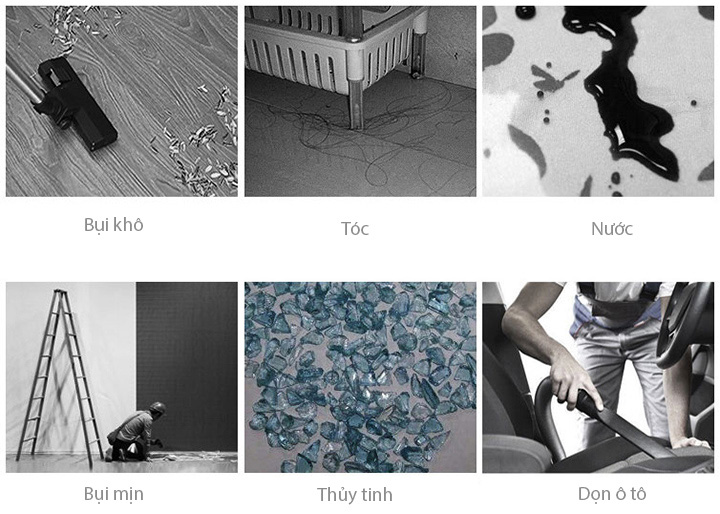 Bụi khô

Tóc

Nước

Bụi mịn

Thủy tinh

Dọn ô tô