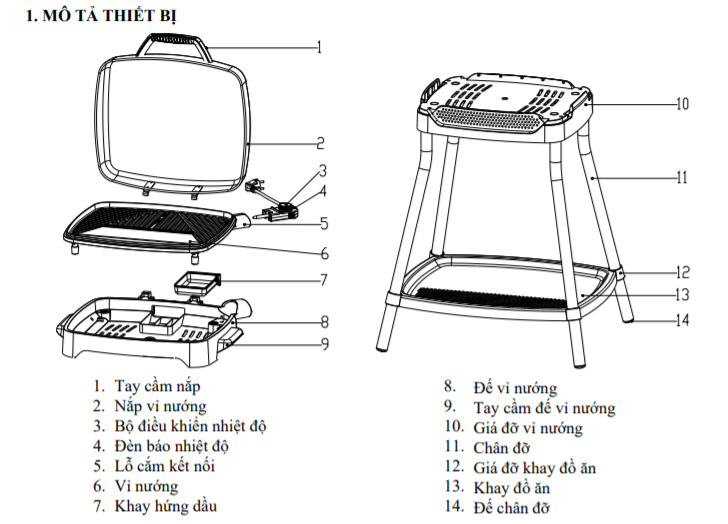 1. MÔ TẢ THIẾT BỊ

1
2
3
4
5
6
7
8
9

10
11
12
13
14

1. Tay cầm nắp
2. Nắp vỉ nướng
3. Bộ điều khiển nhiệt độ
4. Đèn báo nhiệt độ
5. Lỗ cắm kết nối
6. Vỉ nướng
7. Khay hứng dầu

8. Đế vỉ nướng
9. Tay cầm đế vỉ nướng
10. Giá đỡ vỉ nướng
11. Chân đỡ
12. Giá đỡ khay đồ ăn
13. Khay đồ ăn
14. Đế chân đỡ