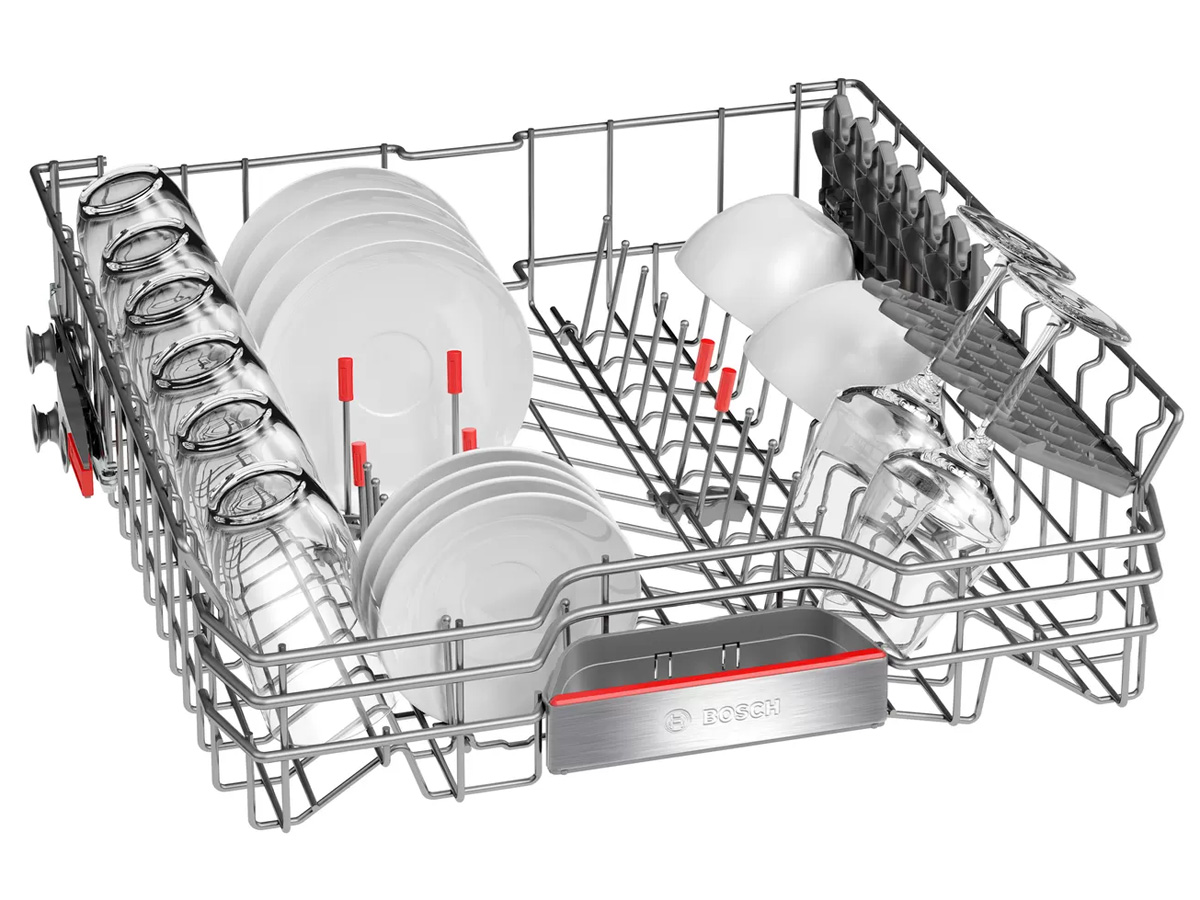 BOSCH