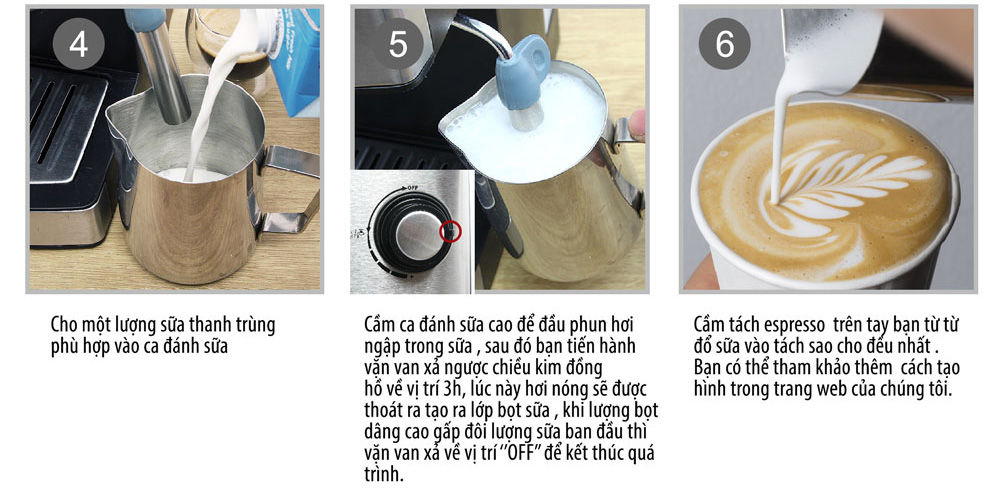 4

Cho một lượng sữa thanh trùng phù hợp vào ca đánh sữa

5

OFF

Cầm ca đánh sữa cao để đầu phun hơi ngập trong sữa , sau đó bạn tiến hành vặn van xả ngược chiều kim đồng hồ về vị trí 3h, lúc này hơi nóng sẽ được thoát ra tạo ra lớp bọt sữa , khi lượng bọt dâng cao gấp đôi lượng sữa ban đầu thì vặn van xả về vị trí "OFF" để kết thúc quá trình.

6

Cầm tách espresso trên tay bạn từ từ đổ sữa vào tách sao cho đều nhất . Bạn có thể tham khảo thêm cách tạo hình trong trang web của chúng tôi.