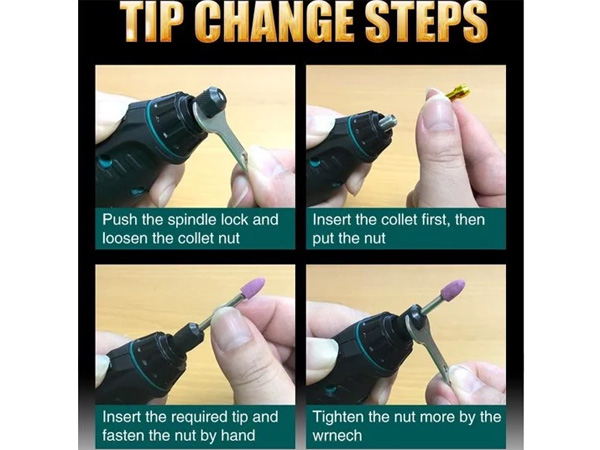 TIP CHANGE STEPS

Push the spindle lock and loosen the collet nut

Insert the collet first, then put the nut

Insert the required tip and fasten the nut by hand

Tighten the nut more by the wrnech