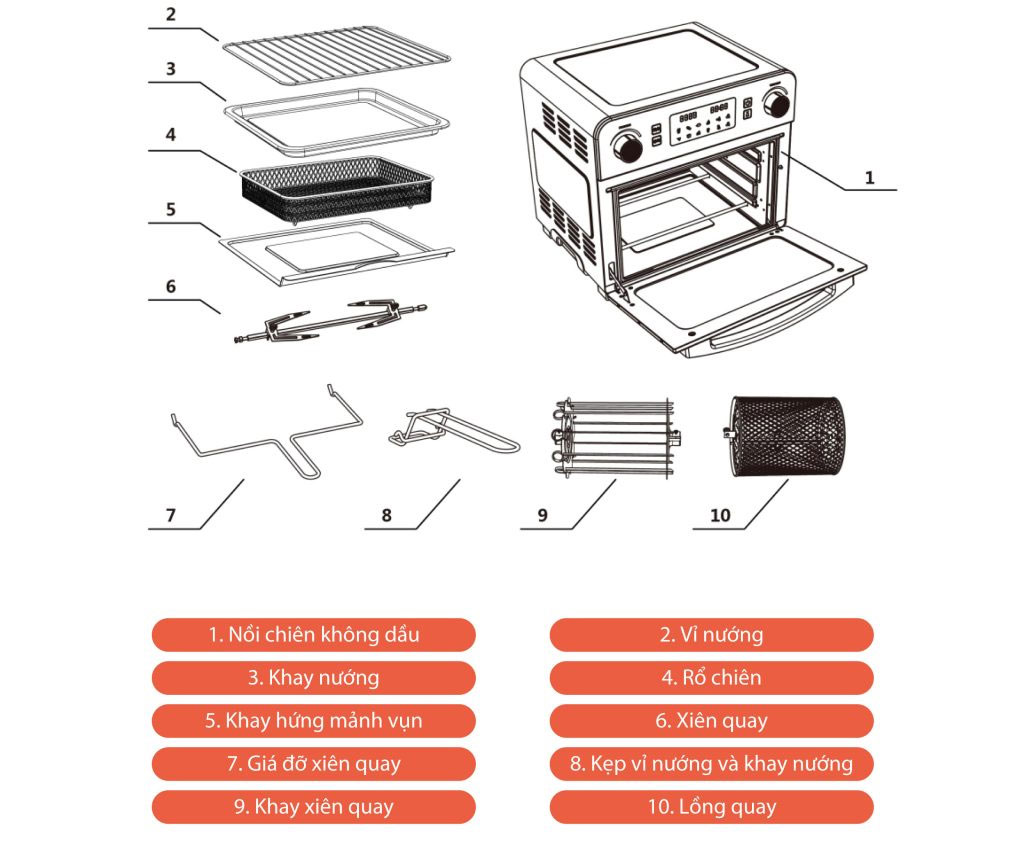 2

3

4

5

6

1

7

8

9

10

1. Nồi chiên không dầu

2. Vỉ nướng

3. Khay nướng

4. Rổ chiên

5. Khay hứng mảnh vụn

6. Xiên quay

7. Giá đỡ xiên quay

8. Kẹp vỉ nướng và khay nướng

9. Khay xiên quay

10. Lồng quay