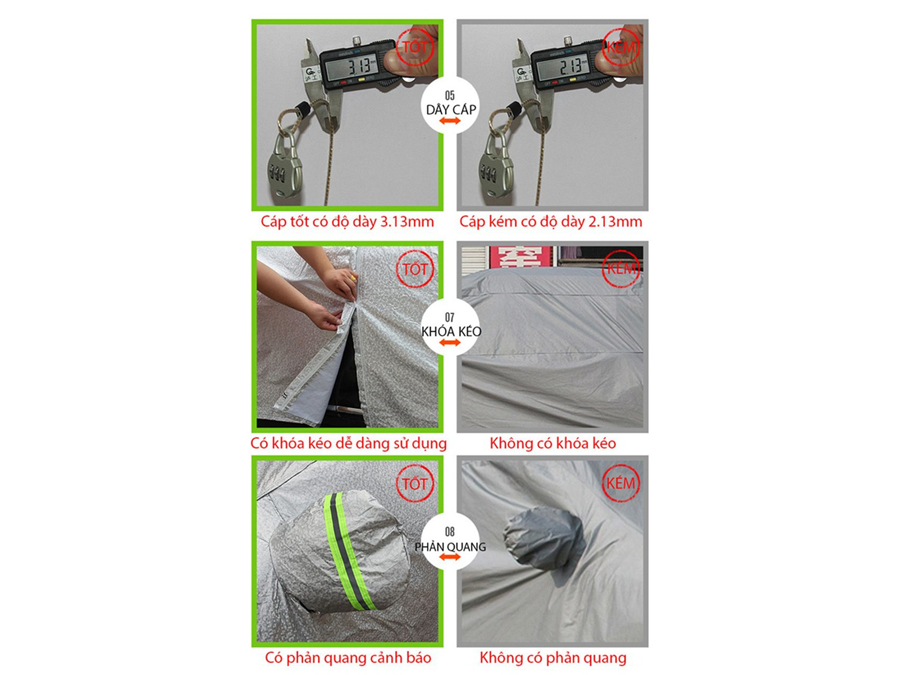 TỐT
3.13
05
DÂY CÁP
KÉM
2.13
Cáp tốt có độ dày 3.13mm
Cáp kém có độ dày 2.13mm

TỐT
07
KHÓA KÉO
KÉM
Có khóa kéo dễ dàng sử dụng
Không có khóa kéo

TỐT
08
PHẢN QUANG
KÉM
Có phản quang cảnh báo
Không có phản quang