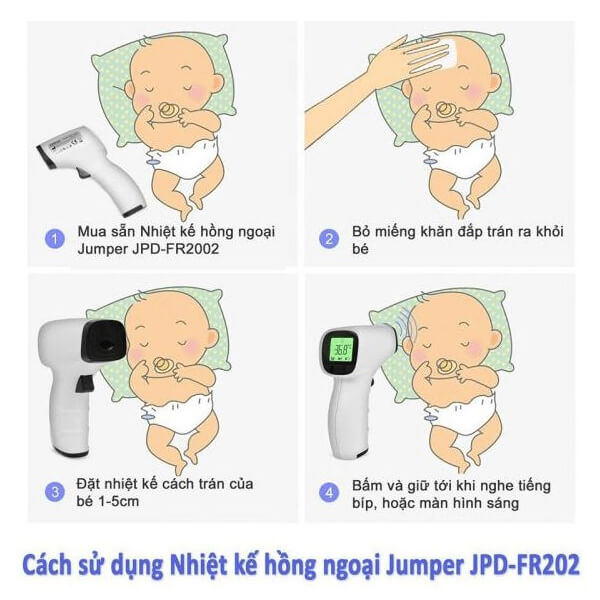 1 Mua sẵn Nhiệt kế hồng ngoại Jumper JPD-FR2002

2 Bỏ miếng khăn đắp trán ra khỏi bé

36.8

3 Đặt nhiệt kế cách trán của bé 1-5cm

4 Bấm và giữ tới khi nghe tiếng bíp, hoặc màn hình sáng

Cách sử dụng Nhiệt kế hồng ngoại Jumper JPD-FR202