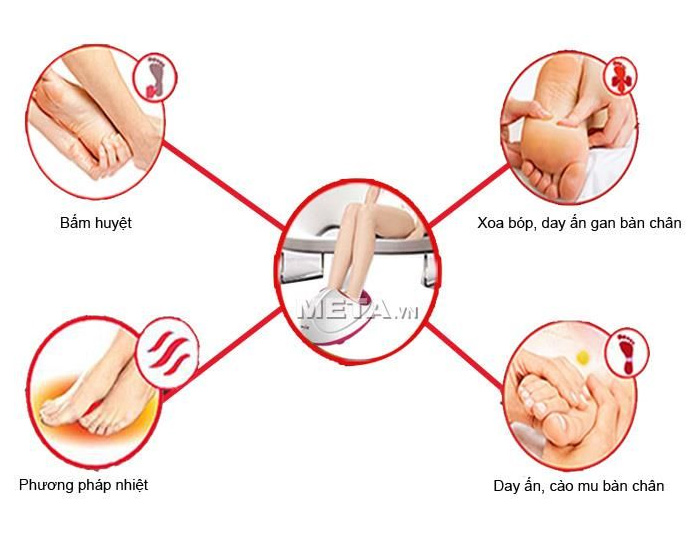 Bấm huyệt

Xoa bóp, day ấn gan bàn chân

META.vn

Phương pháp nhiệt

Day ấn, cào mu bàn chân