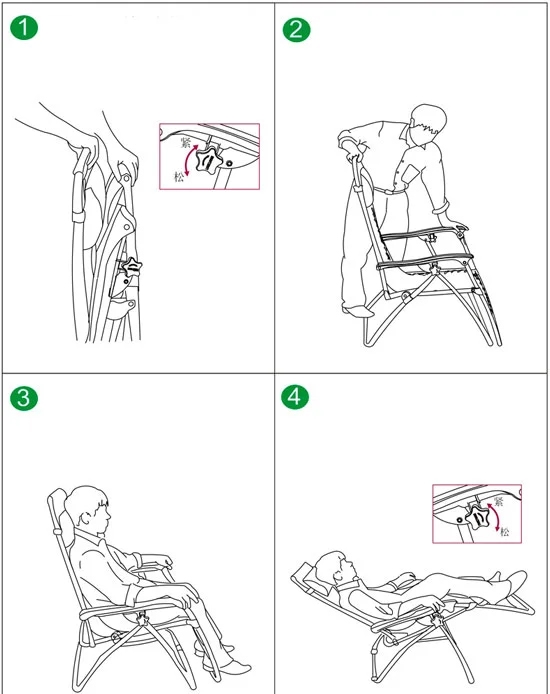 1

紧
松

2

3

4

紧
松