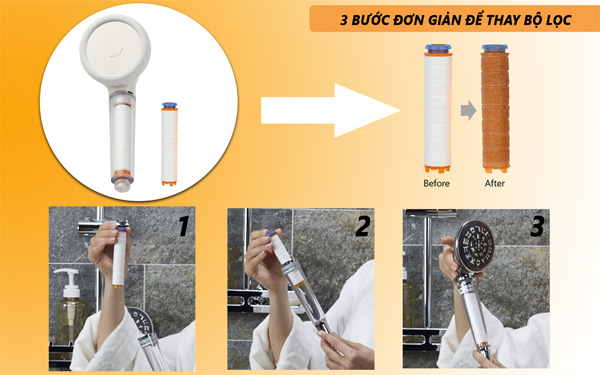 3 BƯỚC ĐƠN GIẢN ĐỂ THAY BỘ LỌC

Before

After

1

2

3