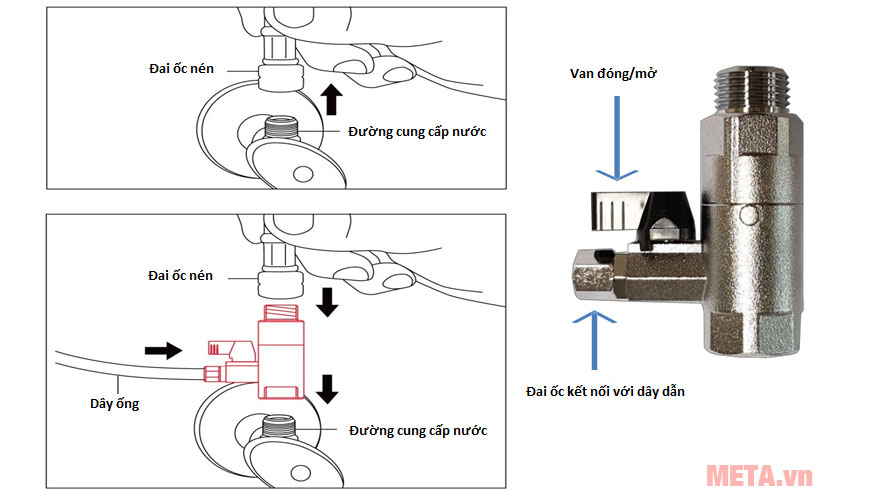 Đai ốc nén

Đường cung cấp nước

Đai ốc nén

Dây ống

Đường cung cấp nước

Van đóng/mở

Đai ốc kết nối với dây dẫn

META.vn