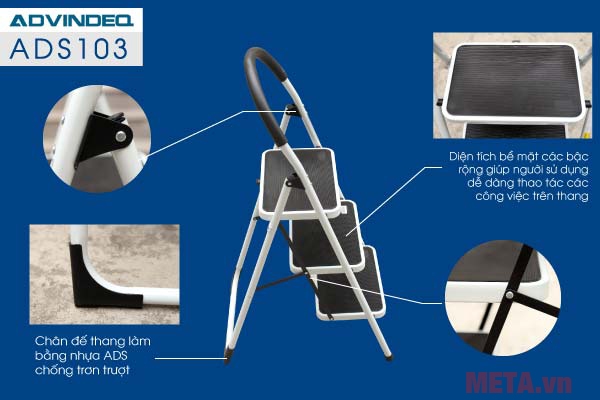 ADVINDEQ
ADS103

Diện tích bề mặt các bậc rộng giúp người sử dụng dễ dàng thao tác các công việc trên thang

Chân đế thang làm bằng nhựa ADS chống trơn trượt

META.vn