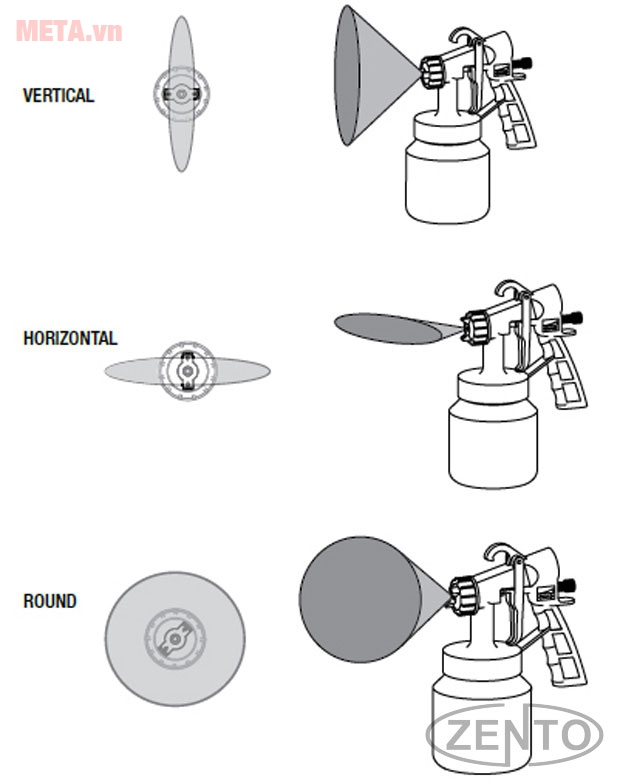 META.vn

VERTICAL

HORIZONTAL

ROUND

ZENTO