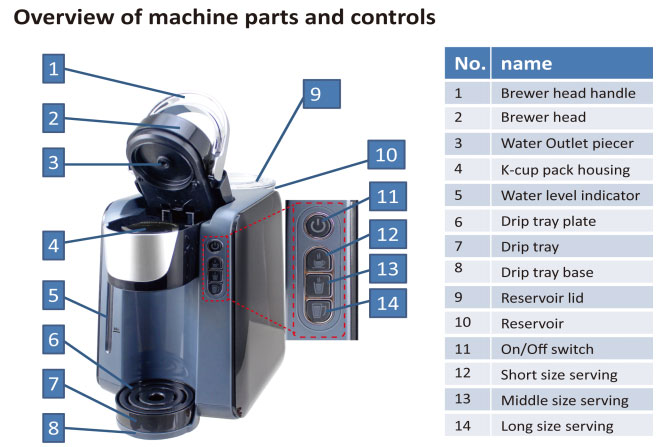 Overview of machine parts and controls

1
2
3
4
5
6
7
8
9
10
11
12
13
14

| No. | name |
|---|---|
| 1 | Brewer head handle |
| 2 | Brewer head |
| 3 | Water Outlet piecer |
| 4 | K-cup pack housing |
| 5 | Water level indicator |
| 6 | Drip tray plate |
| 7 | Drip tray |
| 8 | Drip tray base |
| 9 | Reservoir lid |
| 10 | Reservoir |
| 11 | On/Off switch |
| 12 | Short size serving |
| 13 | Middle size serving |
| 14 | Long size serving |