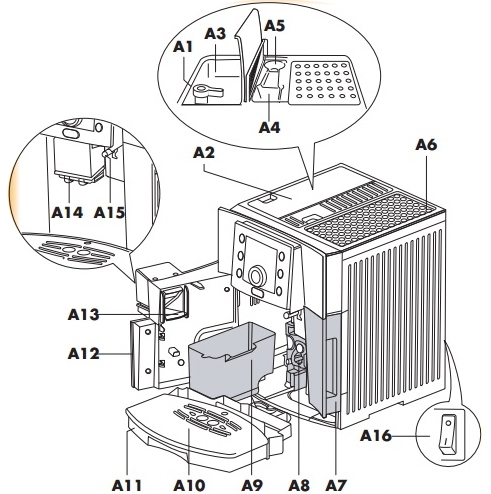 A1
A3
A5
A4
A2
A6
A14
A15
A13
A12
A16
A11
A10
A9
A8
A7