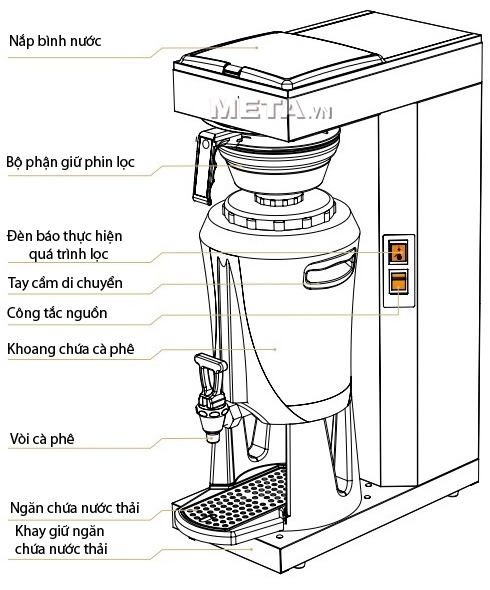 Nắp bình nước

META.vn

Bộ phận giữ phin lọc

Đèn báo thực hiện quá trình lọc

Tay cầm di chuyển

Công tắc nguồn

Khoang chứa cà phê

Vòi cà phê

Ngăn chứa nước thải

Khay giữ ngăn chứa nước thải