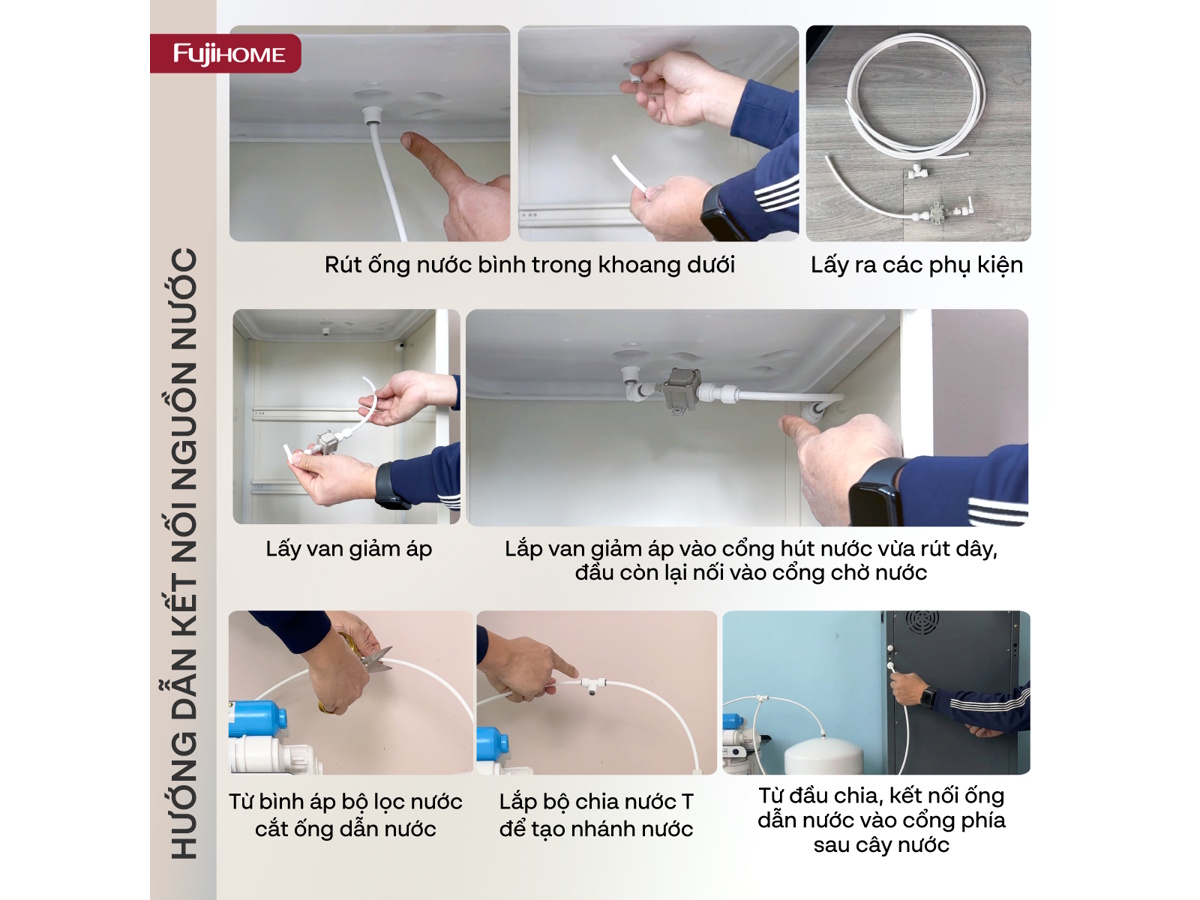 FujiHOME

HƯỚNG DẪN KẾT NỐI NGUỒN NƯỚC

Rút ống nước bình trong khoang dưới

Lấy ra các phụ kiện

Lấy van giảm áp

Lắp van giảm áp vào cổng hút nước vừa rút dây, đầu còn lại nối vào cổng chờ nước

Từ bình áp bộ lọc nước cắt ống dẫn nước

Lắp bộ chia nước T để tạo nhánh nước

Từ đầu chia, kết nối ống dẫn nước vào cổng phía sau cây nước