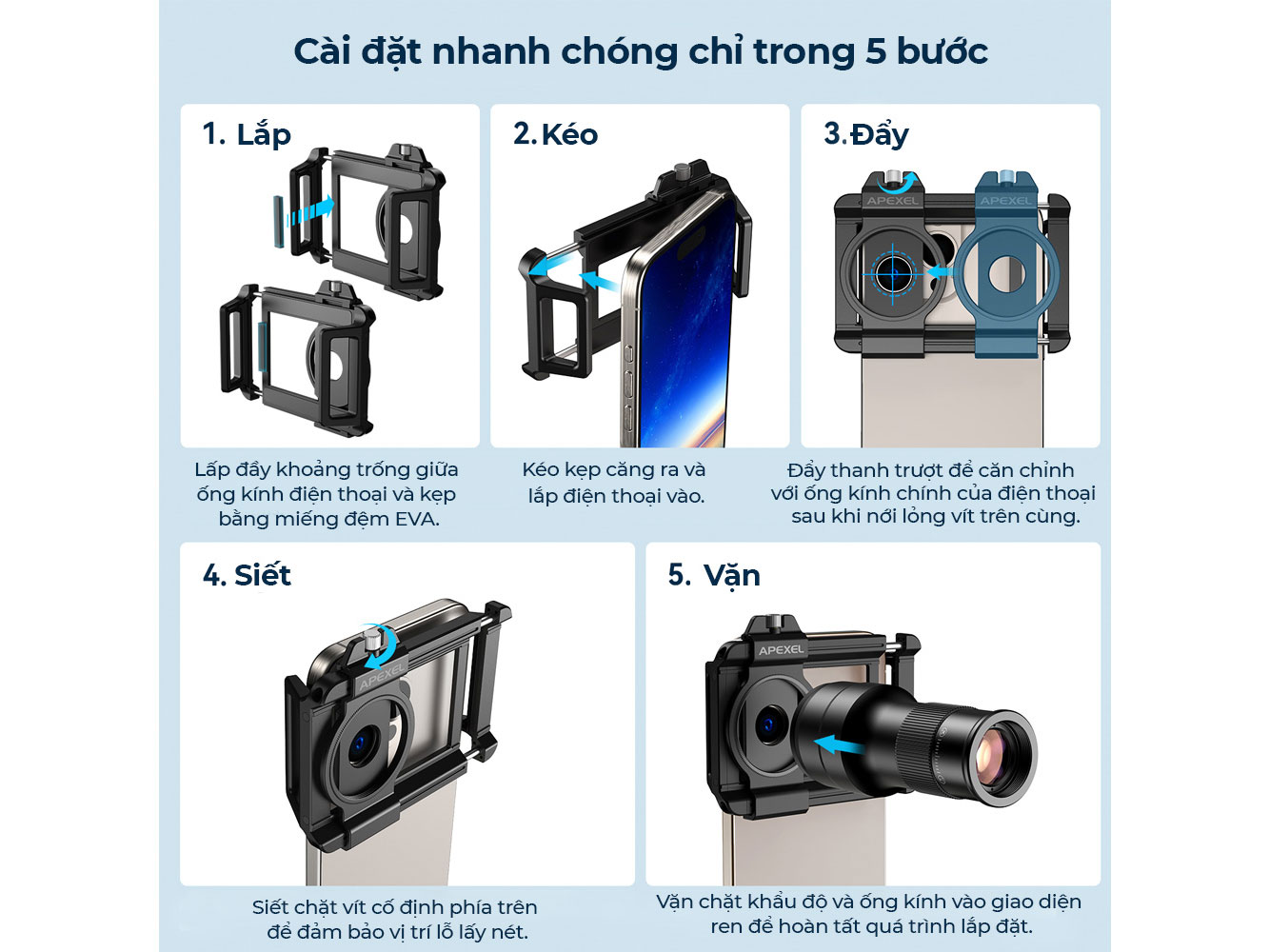 Cài đặt nhanh chóng chỉ trong 5 bước

1. Lắp

Lấp đầy khoảng trống giữa ống kính điện thoại và kẹp bằng miếng đệm EVA.

2. Kéo

Kéo kẹp căng ra và lắp điện thoại vào.

3. Đẩy

APEXEL

APEXEL

Đẩy thanh trượt để căn chỉnh với ống kính chính của điện thoại sau khi nới lỏng vít trên cùng.

4. Siết

APEXEL

Siết chặt vít cố định phía trên để đảm bảo vị trí lỗ lấy nét.

5. Vặn

APEXEL

Vặn chặt khẩu độ và ống kính vào giao diện ren để hoàn tất quá trình lắp đặt.