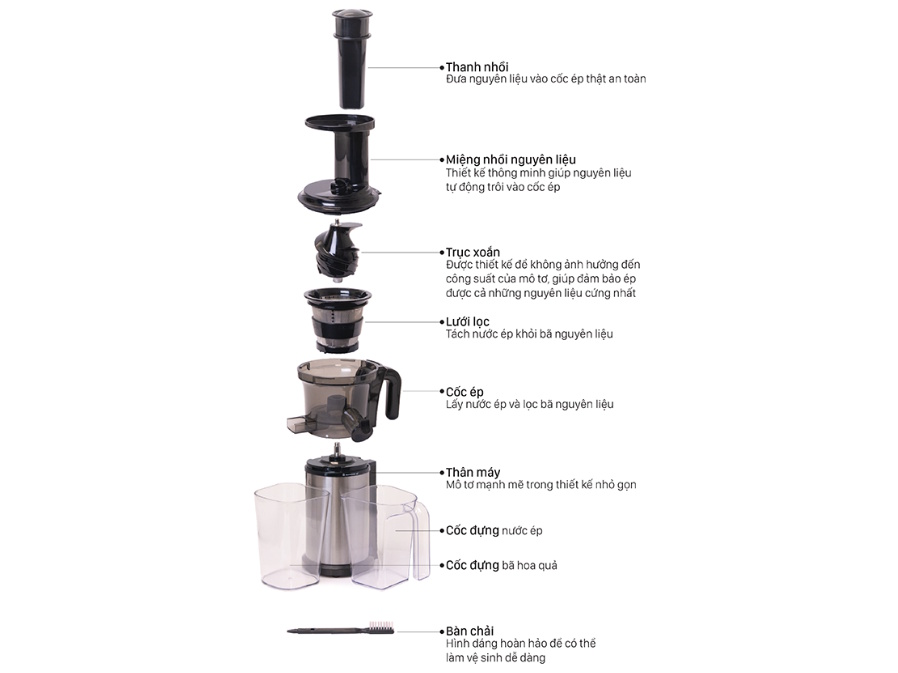 Thanh nhồi
Đưa nguyên liệu vào cốc ép thật an toàn

Miệng nhồi nguyên liệu
Thiết kế thông minh giúp nguyên liệu tự động trôi vào cốc ép

Trục xoắn
Được thiết kế để không ảnh hưởng đến công suất của mô tơ, giúp đảm bảo ép được cả những nguyên liệu cứng nhất

Lưới lọc
Tách nước ép khỏi bã nguyên liệu

Cốc ép
Lấy nước ép và lọc bã nguyên liệu

Thân máy
Mô tơ mạnh mẽ trong thiết kế nhỏ gọn

Cốc đựng nước ép

Cốc đựng bã hoa quả

Bàn chải
Hình dáng hoàn hảo để có thể làm vệ sinh dễ dàng