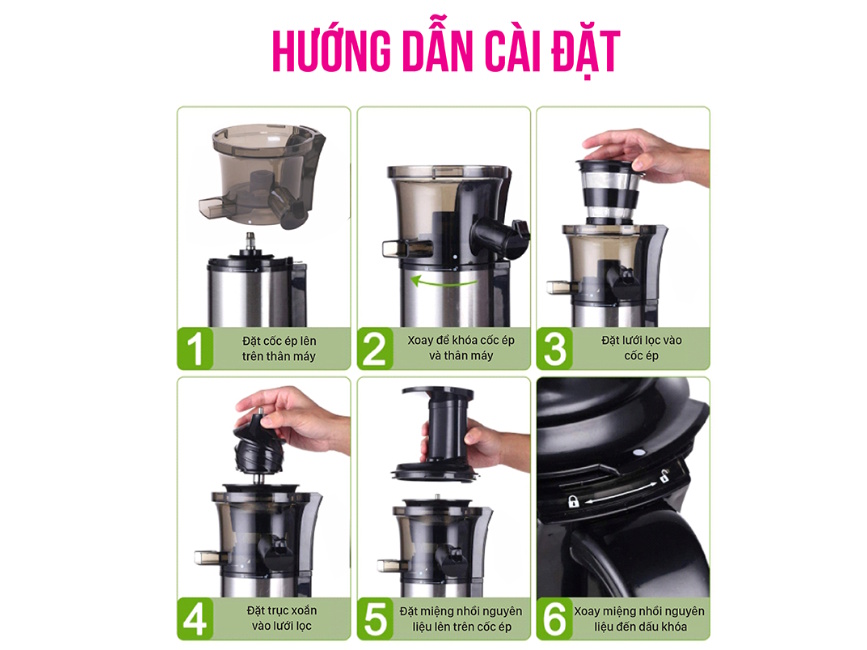 HƯỚNG DẪN CÀI ĐẶT

1 Đặt cốc ép lên trên thân máy

2 Xoay để khóa cốc ép và thân máy

3 Đặt lưới lọc vào cốc ép

4 Đặt trục xoắn vào lưới lọc

5 Đặt miệng nhồi nguyên liệu lên trên cốc ép

6 Xoay miệng nhồi nguyên liệu đến dấu khóa