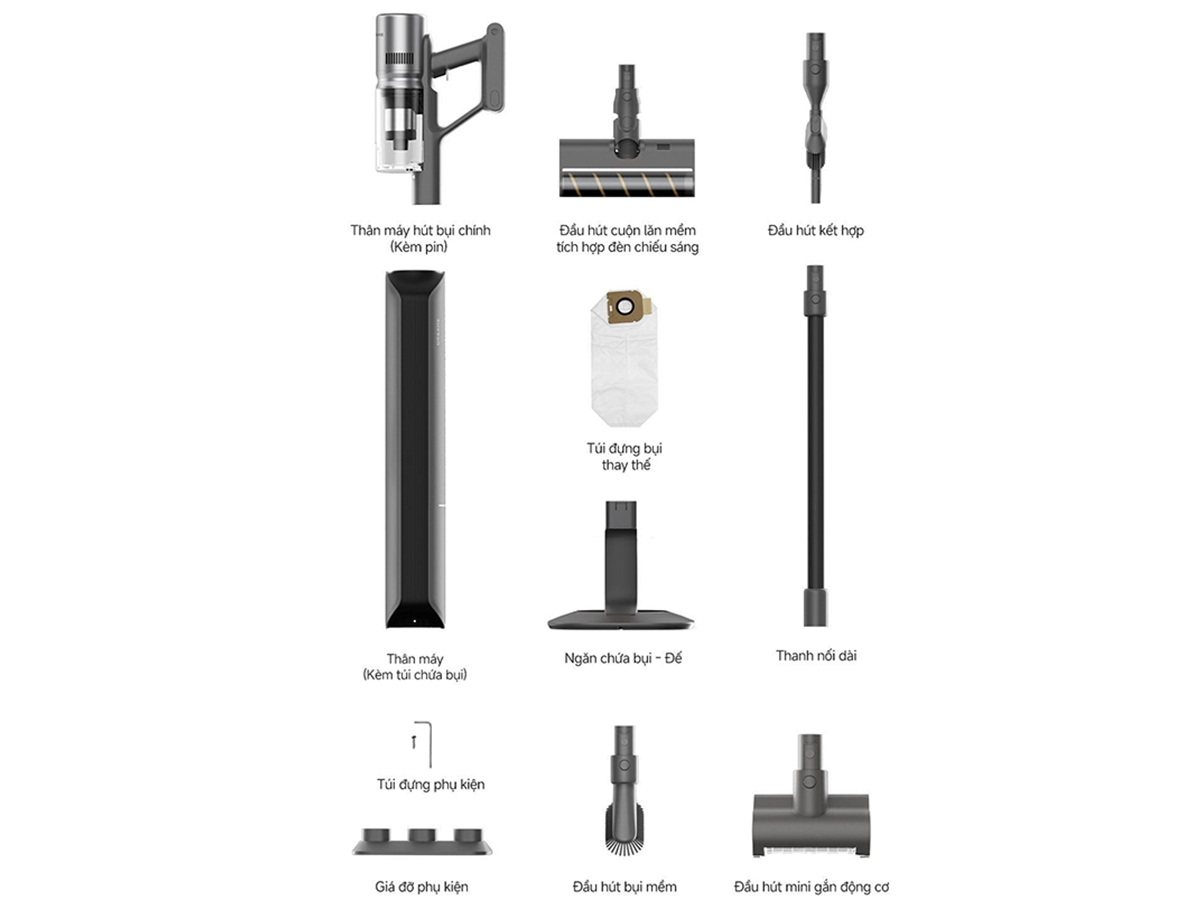 Thân máy hút bụi chính
(Kèm pin)

Đầu hút cuộn lăn mềm
tích hợp đèn chiếu sáng

Đầu hút kết hợp

Túi đựng bụi
thay thế

Thân máy
(Kèm túi chứa bụi)

Ngăn chứa bụi - Đế

Thanh nối dài

Túi đựng phụ kiện

Giá đỡ phụ kiện

Đầu hút bụi mềm

Đầu hút mini gắn động cơ