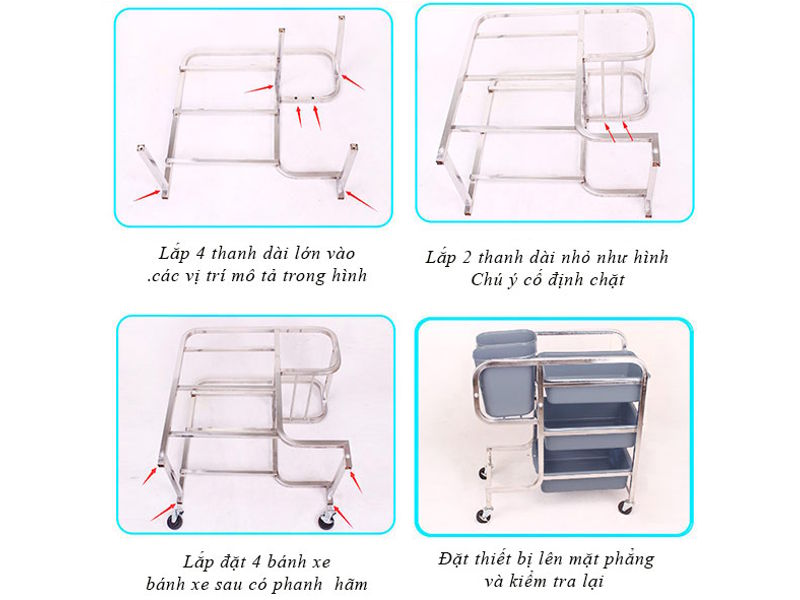 Lắp 4 thanh dài lớn vào .các vị trí mô tả trong hình

Lắp 2 thanh dài nhỏ như hình Chú ý cố định chặt

Lắp đặt 4 bánh xe bánh xe sau có phanh hãm

Đặt thiết bị lên mặt phẳng và kiểm tra lại