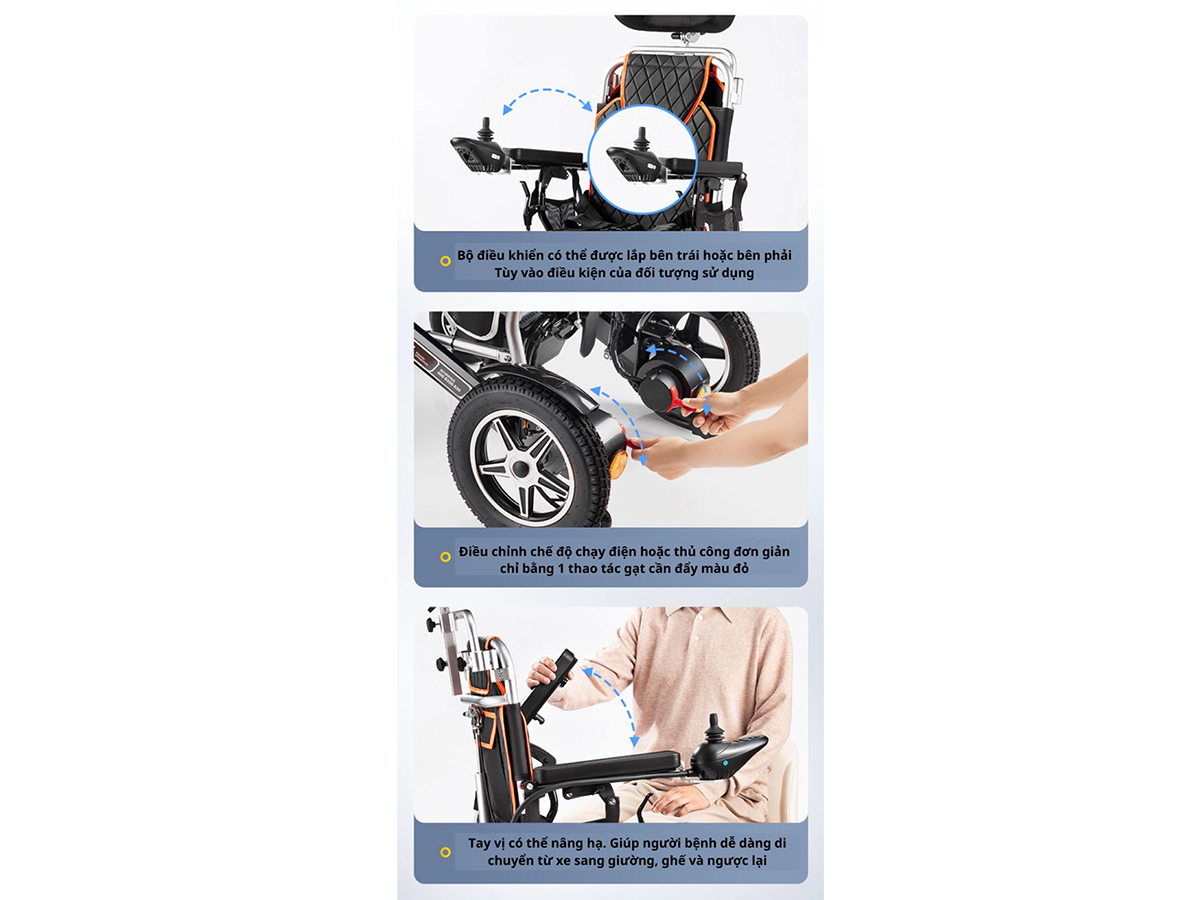 Bộ điều khiển có thể được lắp bên trái hoặc bên phải
Tùy vào điều kiện của đối tượng sử dụng

Điều chỉnh chế độ chạy điện hoặc thủ công đơn giản
chỉ bằng 1 thao tác gạt cần đẩy màu đỏ

Tay vị có thể nâng hạ. Giúp người bệnh dễ dàng di
chuyển từ xe sang giường, ghế và ngược lại