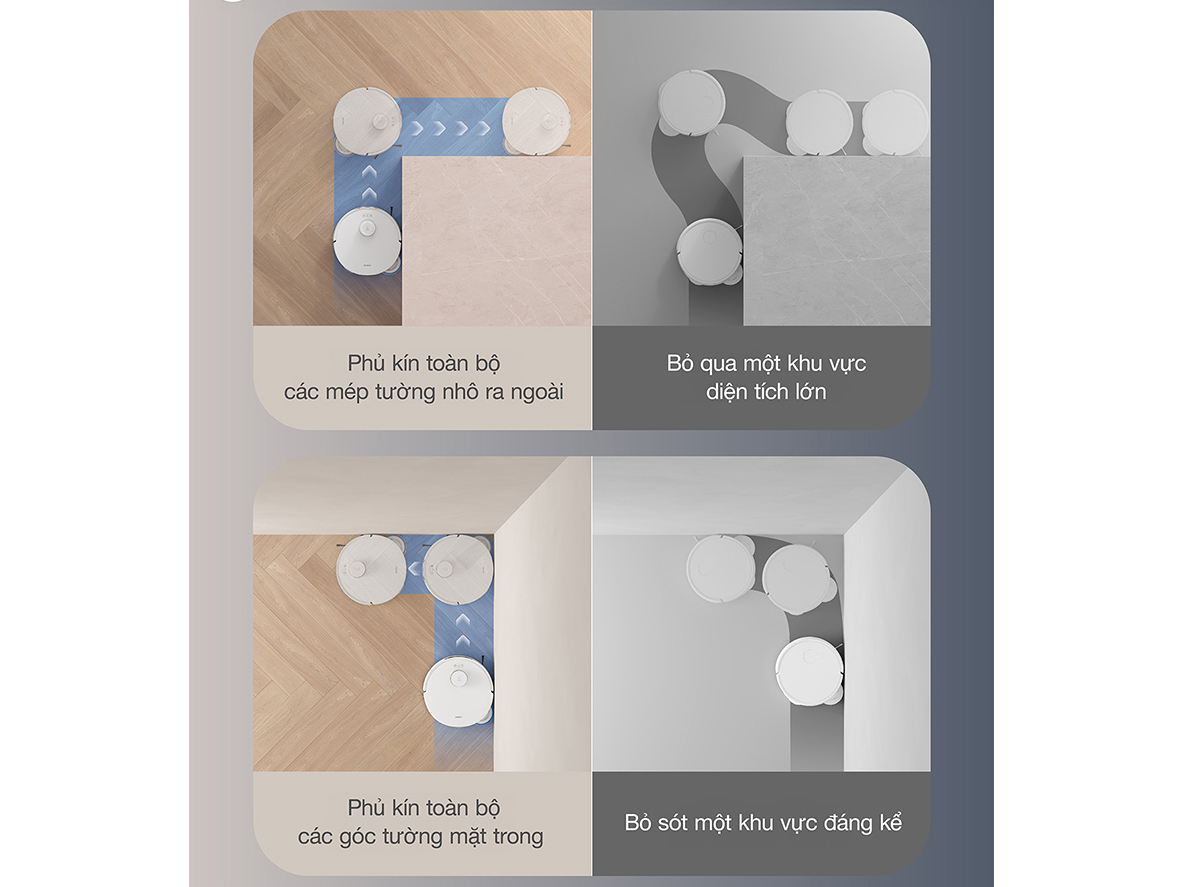 Phủ kín toàn bộ các mép tường nhô ra ngoài

Bỏ qua một khu vực diện tích lớn

Phủ kín toàn bộ các góc tường mặt trong

Bỏ sót một khu vực đáng kể