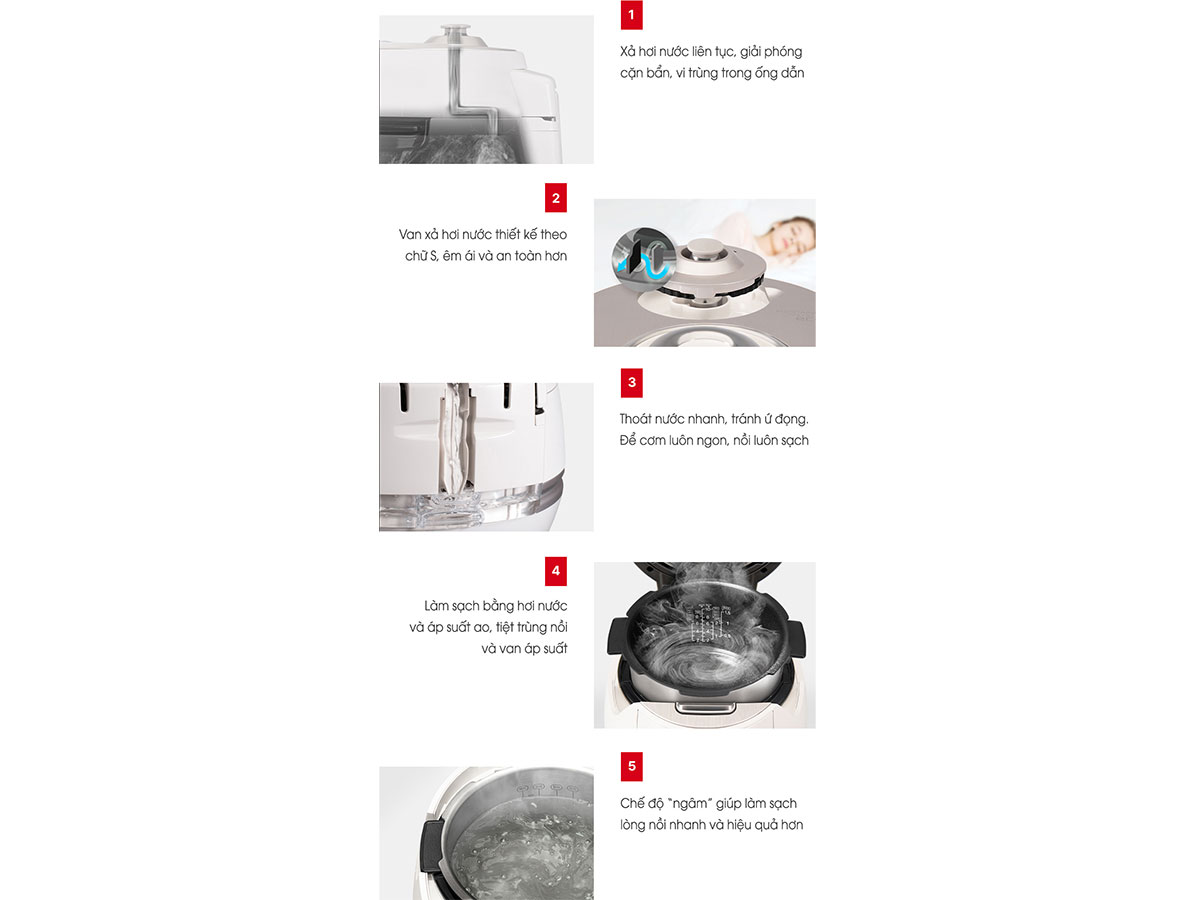 1

Xả hơi nước liên tục, giải phóng cặn bẩn, vi trùng trong ống dẫn

2

Van xả hơi nước thiết kế theo chữ S, êm ái và an toàn hơn

3

Thoát nước nhanh, tránh ứ đọng. Để cơm luôn ngon, nồi luôn sạch

4

Làm sạch bằng hơi nước và áp suất ao, tiệt trùng nồi và van áp suất

5

Chế độ "ngâm" giúp làm sạch lòng nồi nhanh và hiệu quả hơn