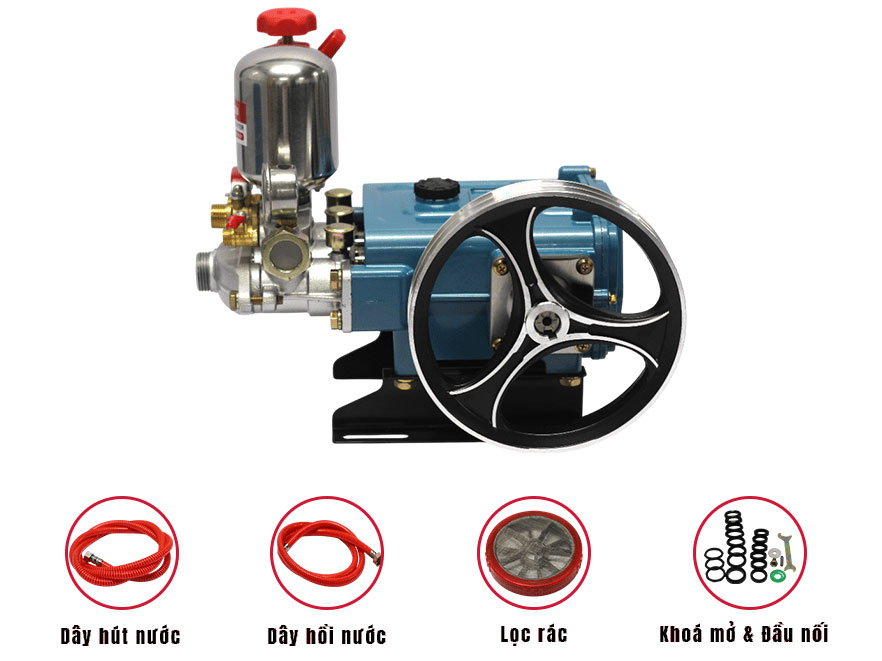 Dây hút nước

Dây hồi nước

Lọc rác

Khoá mở & Đầu nối