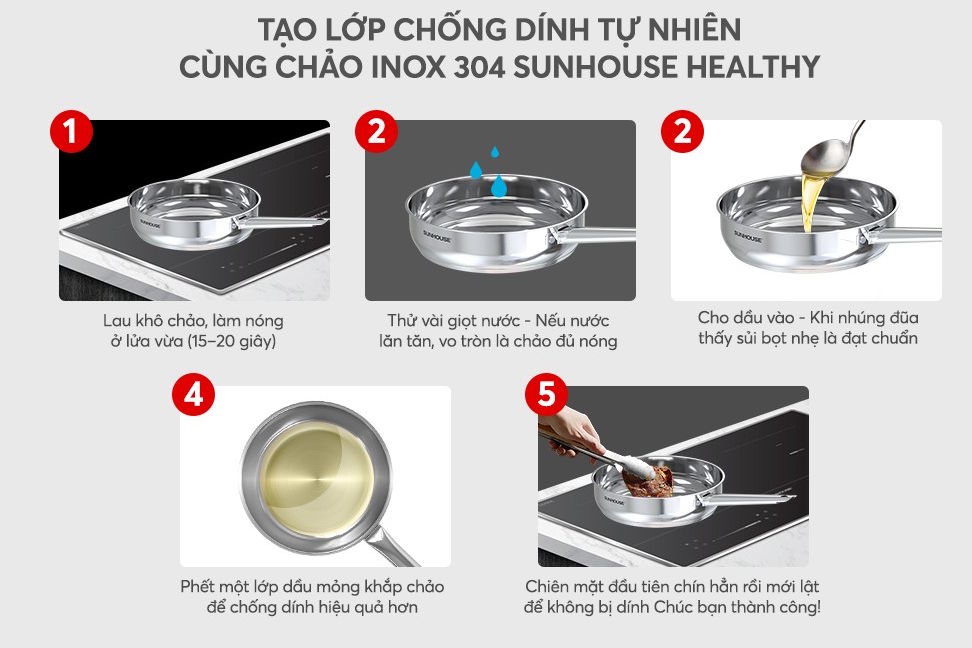 TẠO LỚP CHỐNG DÍNH TỰ NHIÊN
CÙNG CHẢO INOX 304 SUNHOUSE HEALTHY

1
SUNHOUSE
Lau khô chảo, làm nóng ở lửa vừa (15–20 giây)

2
SUNHOUSE
Thử vài giọt nước - Nếu nước lăn tăn, vo tròn là chảo đủ nóng

2
SUNHOUSE
Cho dầu vào - Khi nhúng đũa thấy sủi bọt nhẹ là đạt chuẩn

4
Phết một lớp dầu mỏng khắp chảo để chống dính hiệu quả hơn

5
SUNHOUSE
Chiên mặt đầu tiên chín hẳn rồi mới lật để không bị dính Chúc bạn thành công!