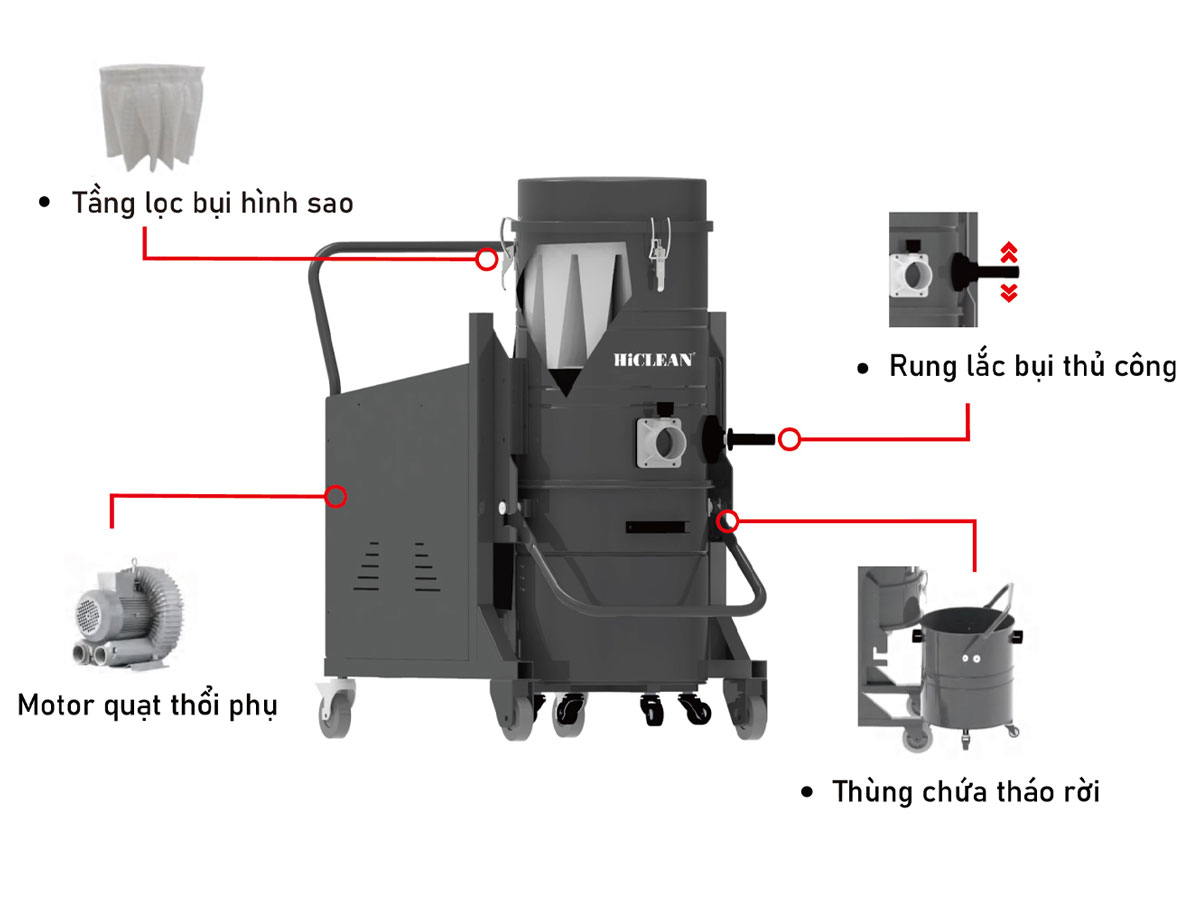 • Tầng lọc bụi hình sao

HiCLEAN

• Rung lắc bụi thủ công

Motor quạt thổi phụ

• Thùng chứa tháo rời