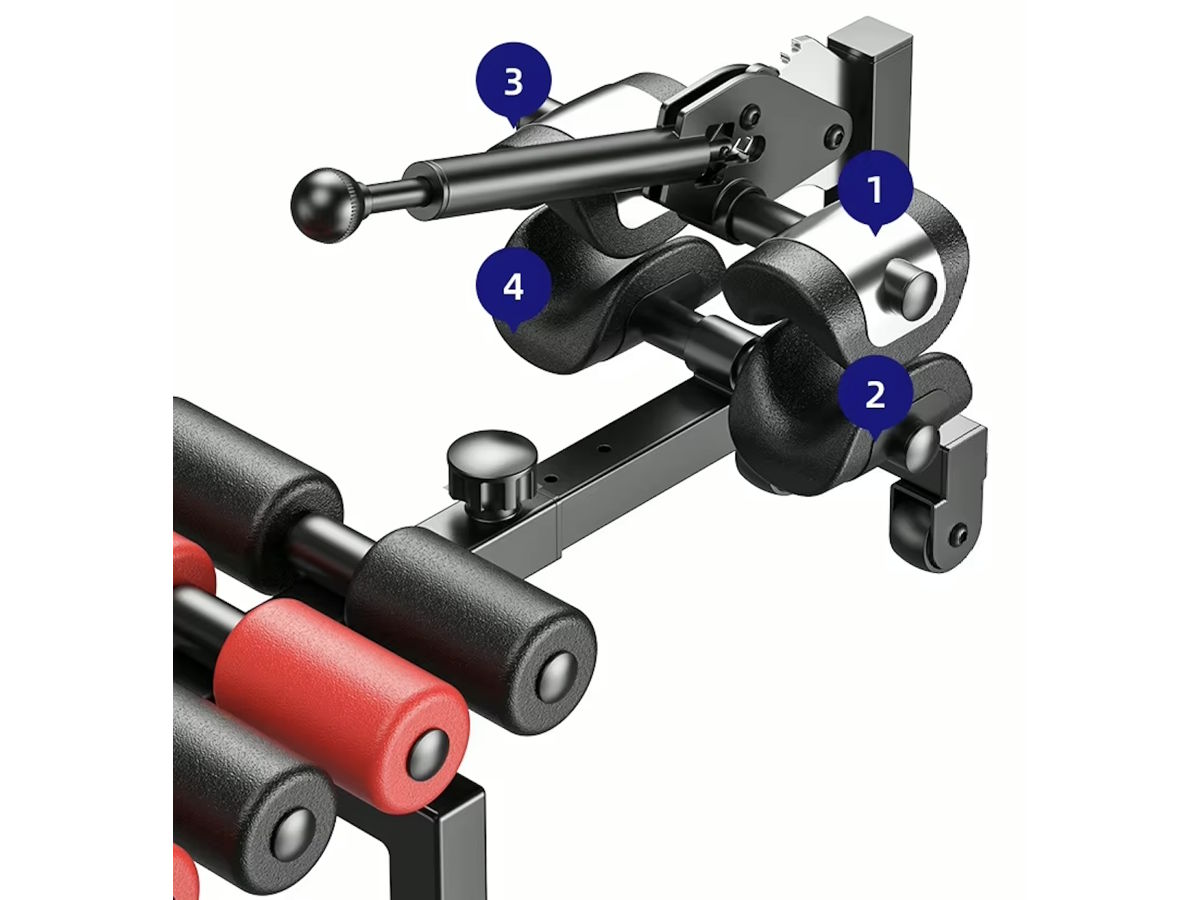 3

1

4

2