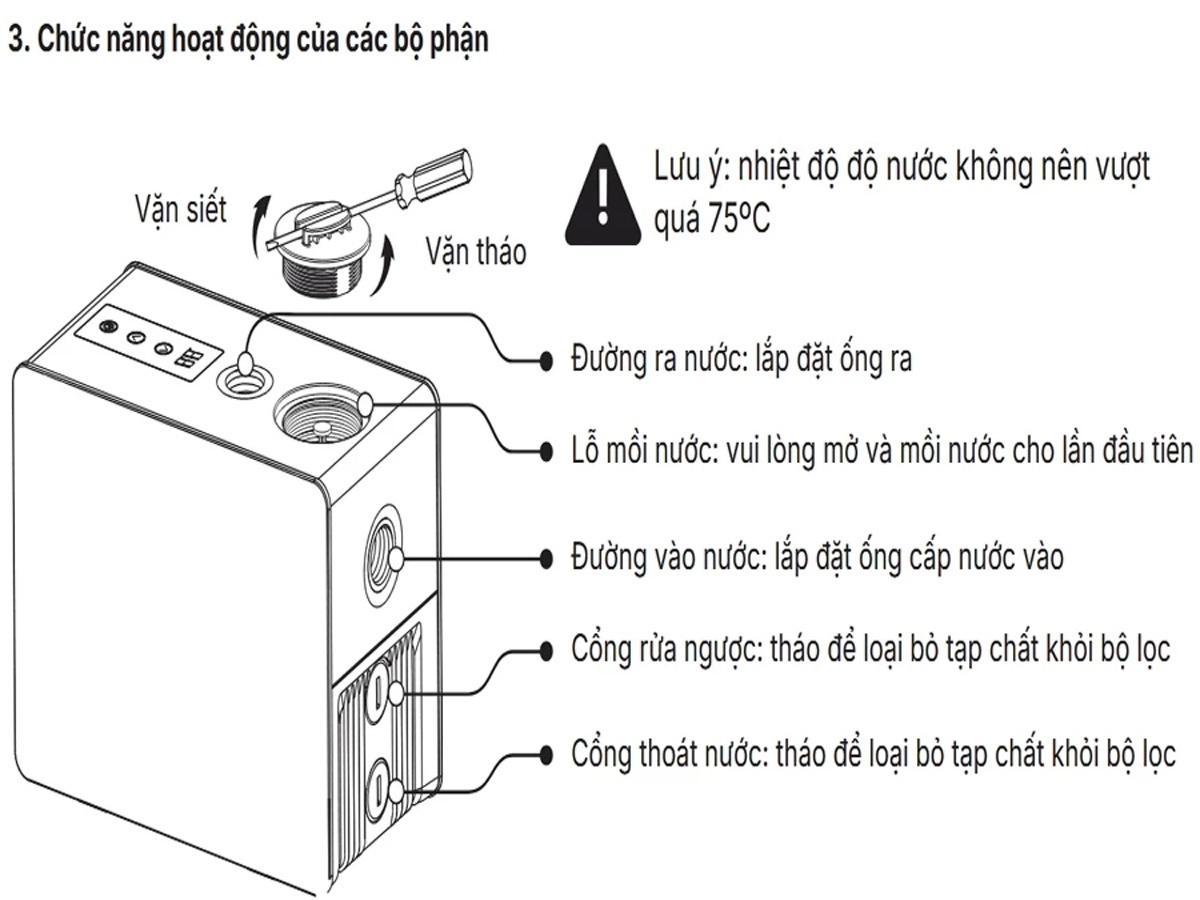 3. Chức năng hoạt động của các bộ phận

Vặn siết

Vặn tháo

Lưu ý: nhiệt độ độ nước không nên vượt quá 75ºC

Đường ra nước: lắp đặt ống ra

Lỗ mồi nước: vui lòng mở và mồi nước cho lần đầu tiên

Đường vào nước: lắp đặt ống cấp nước vào

Cổng rửa ngược: tháo để loại bỏ tạp chất khỏi bộ lọc

Cổng thoát nước: tháo để loại bỏ tạp chất khỏi bộ lọc