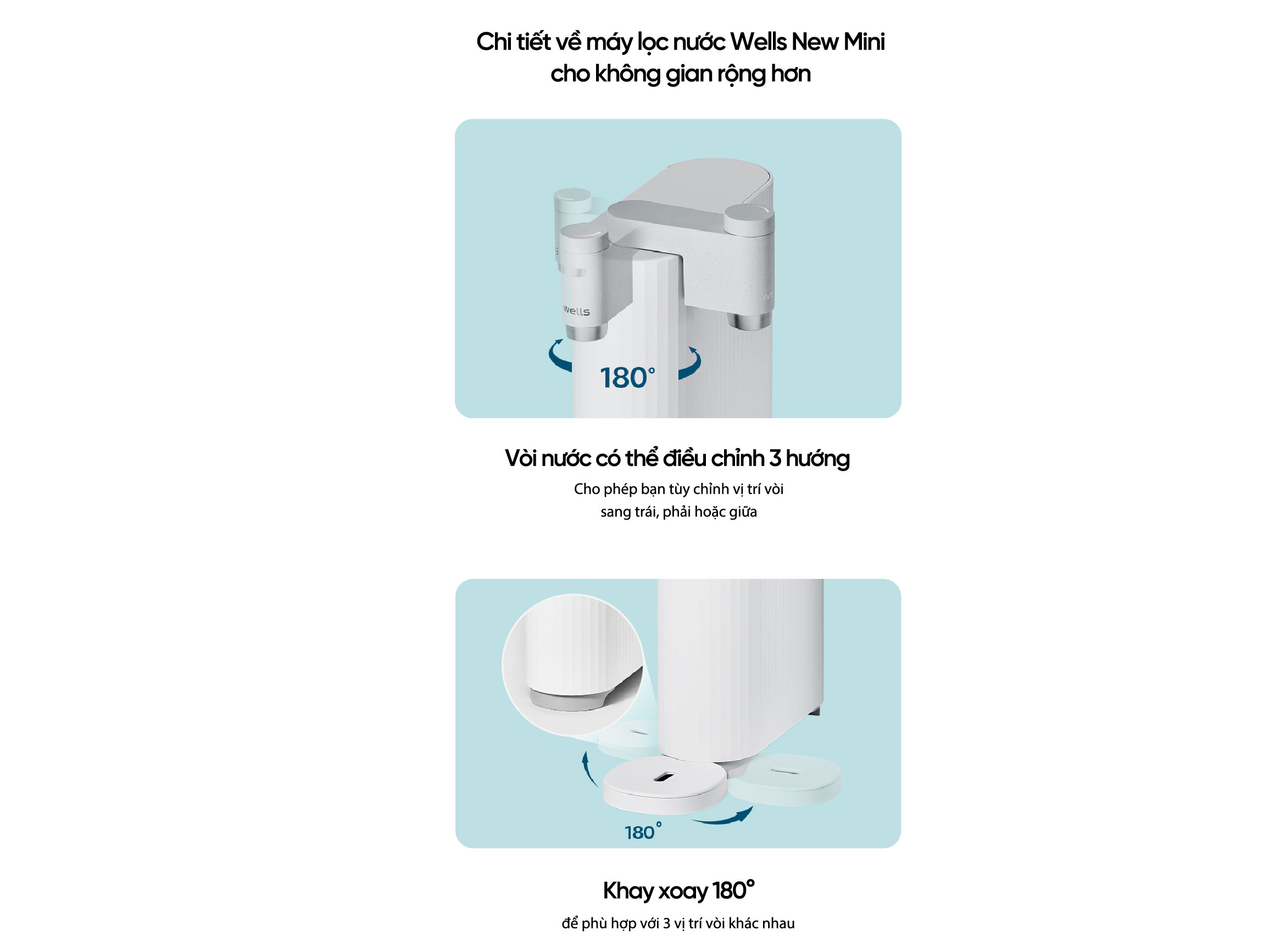 Chi tiết về máy lọc nước Wells New Mini cho không gian rộng hơn

wells

180°

Vòi nước có thể điều chỉnh 3 hướng

Cho phép bạn tùy chỉnh vị trí vòi sang trái, phải hoặc giữa

180°

Khay xoay 180°

để phù hợp với 3 vị trí vòi khác nhau